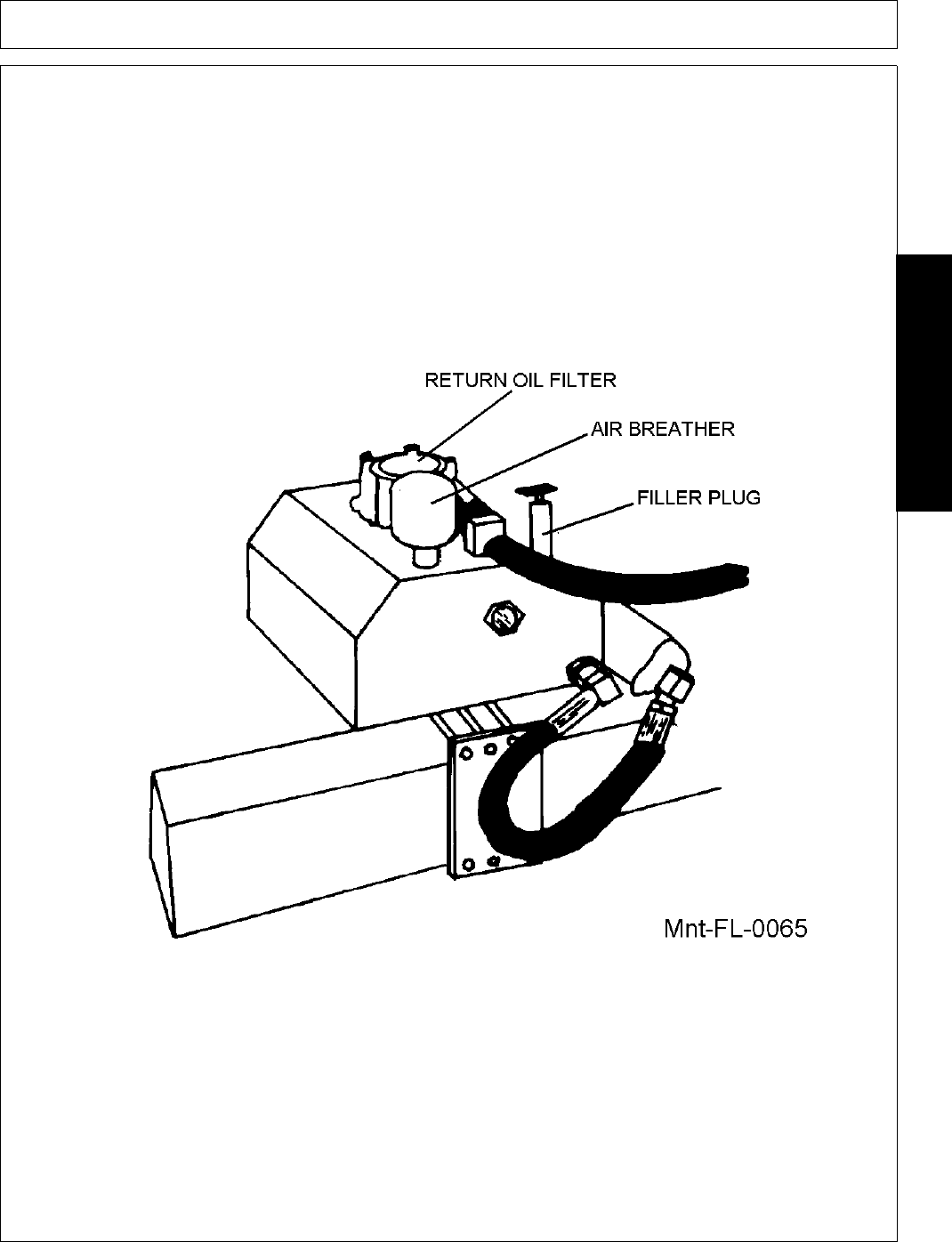 RETURN OIL FILTER

AIR BREATHER

FILLER PLUG

Mnt-FL-0065