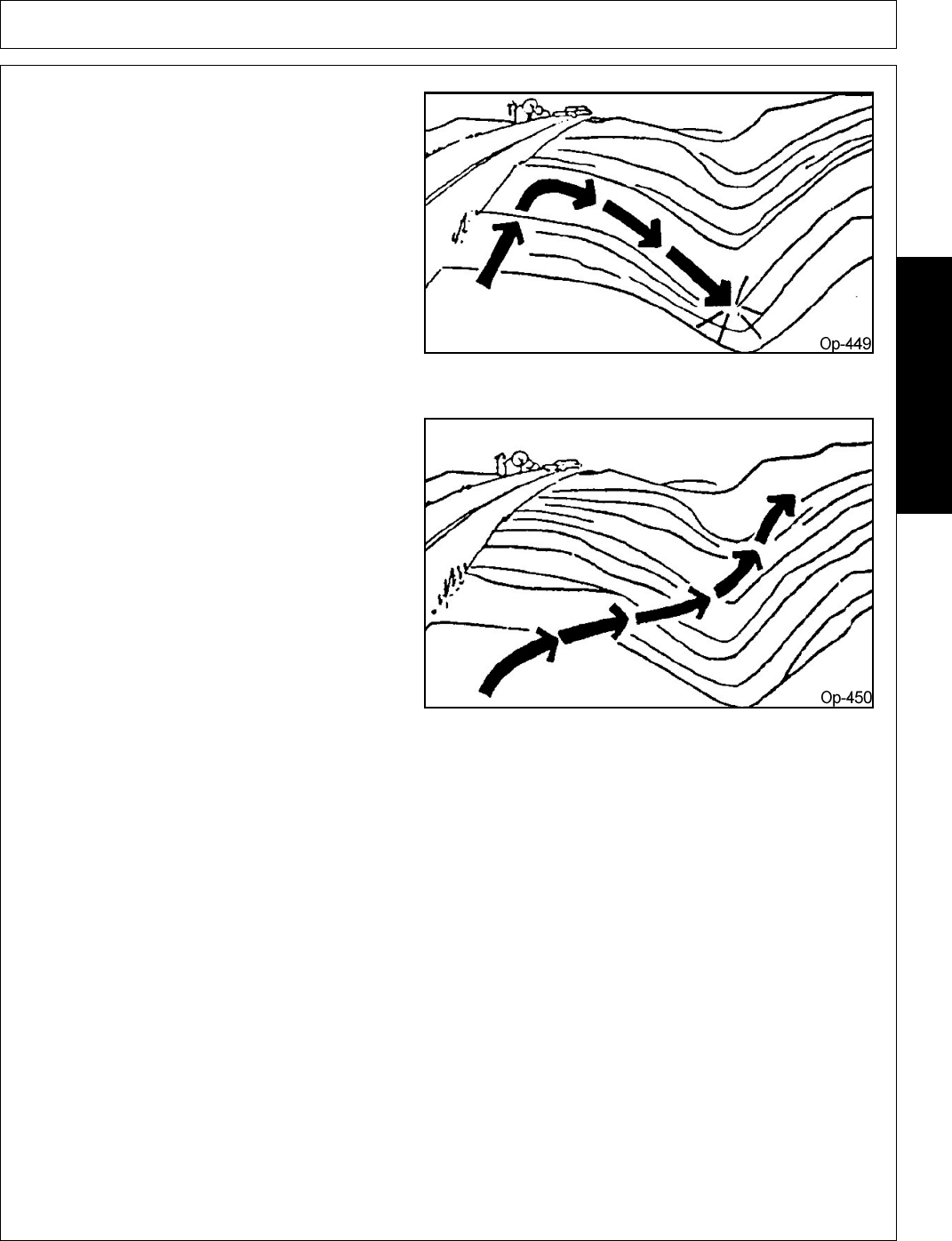 Op-449

Op-450