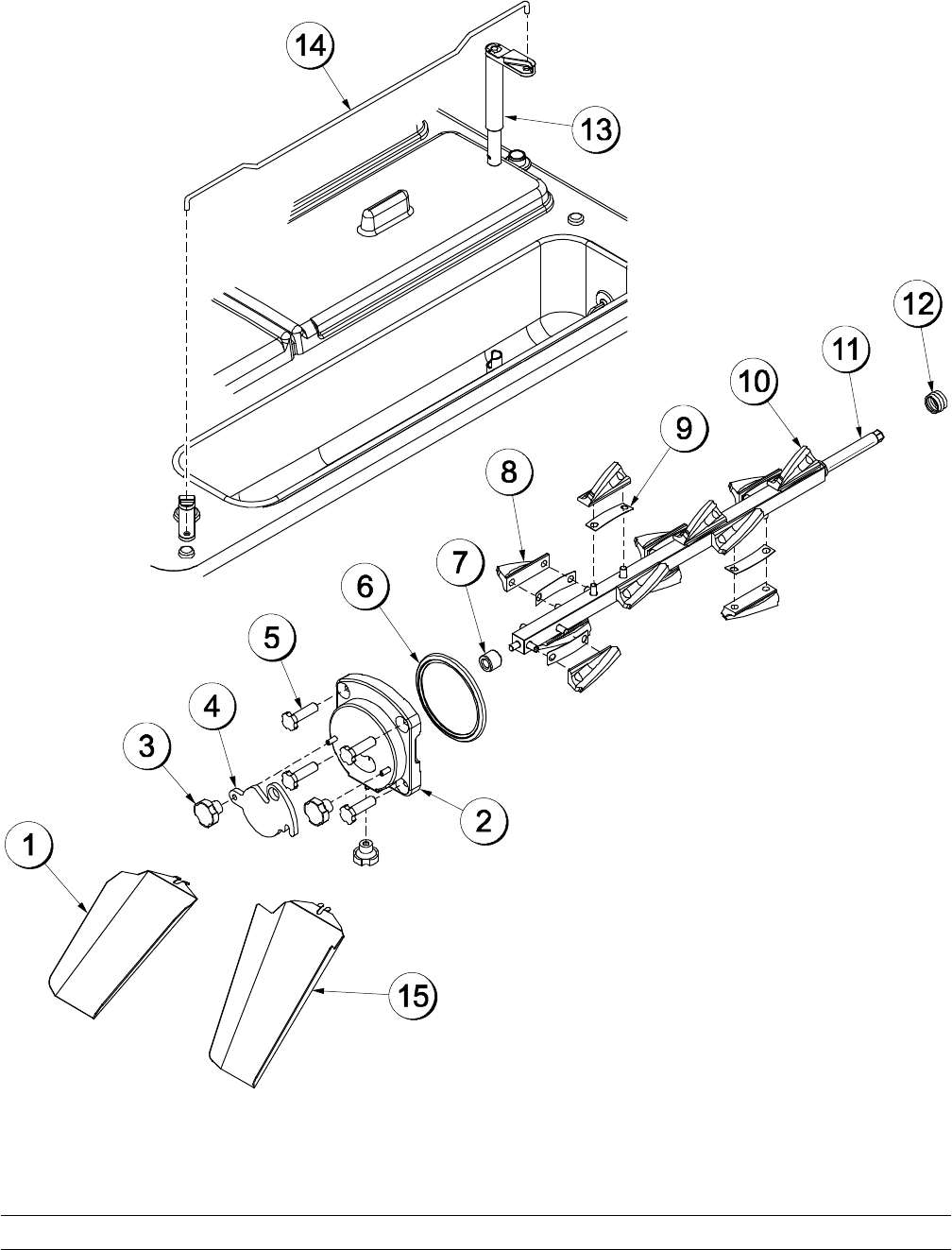 14
13
12
11
10
9
8
7
6
5
4
3
2
1
15