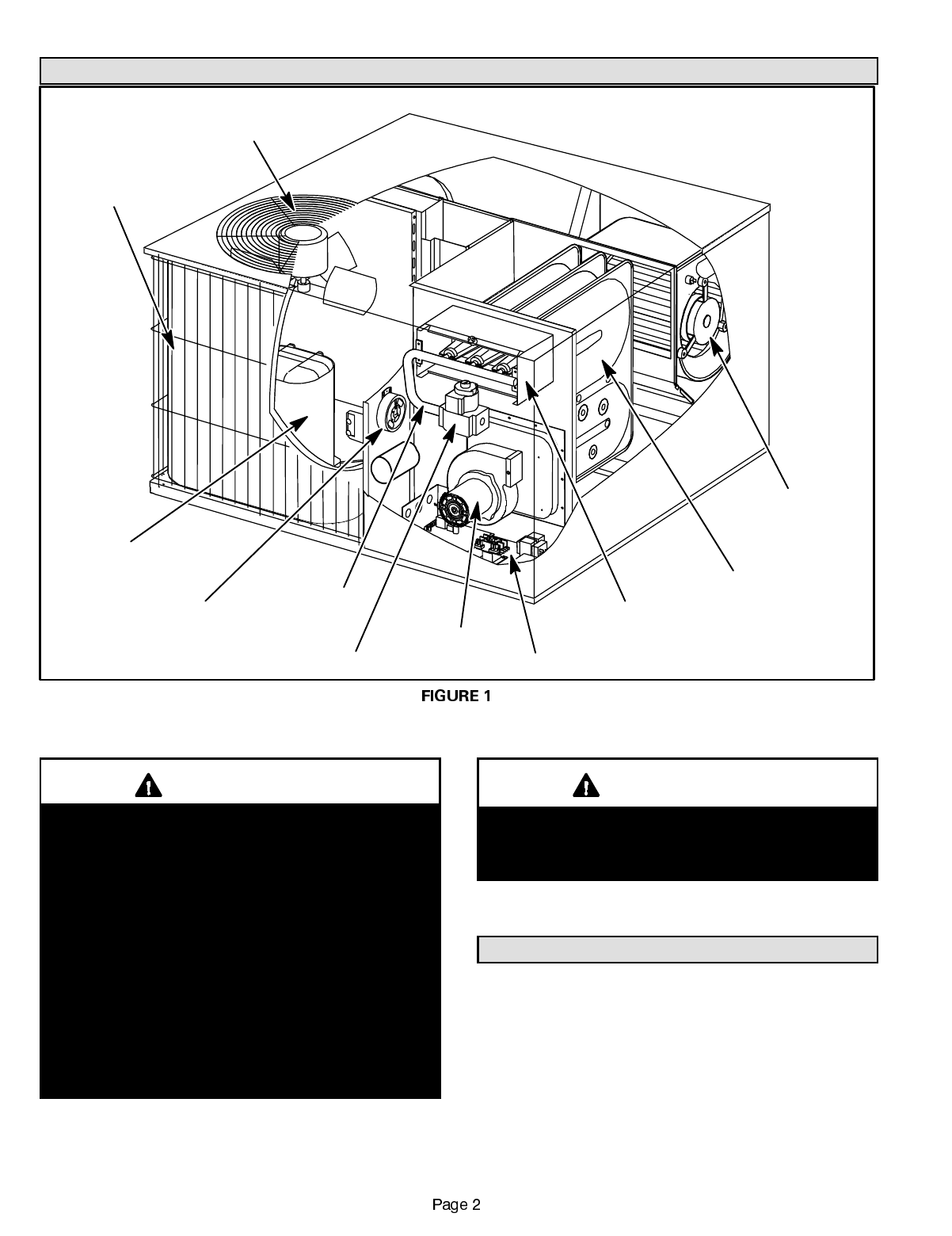 FIGURE 1

Page 2