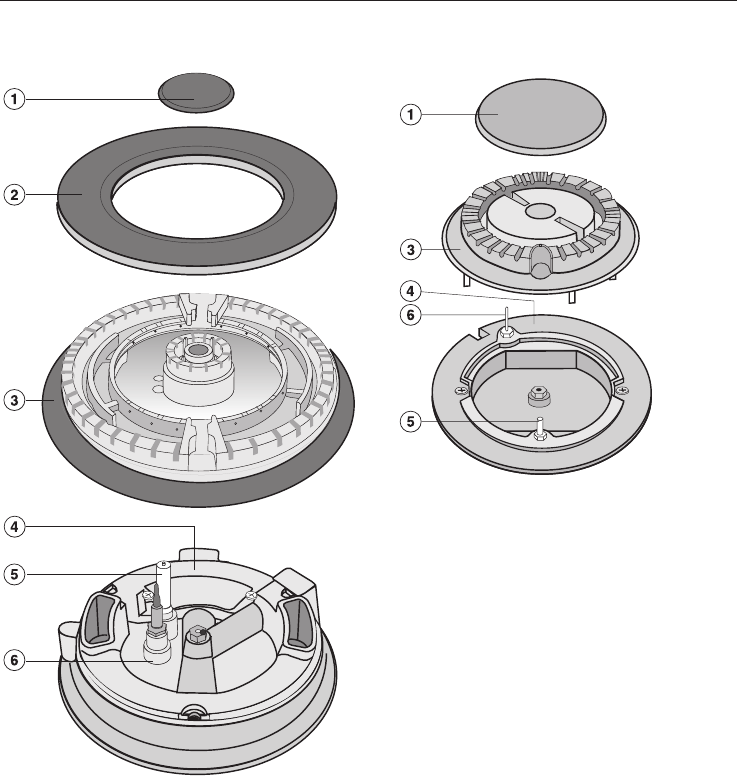 1
2
3
4
5
6
1
3
4
6
5