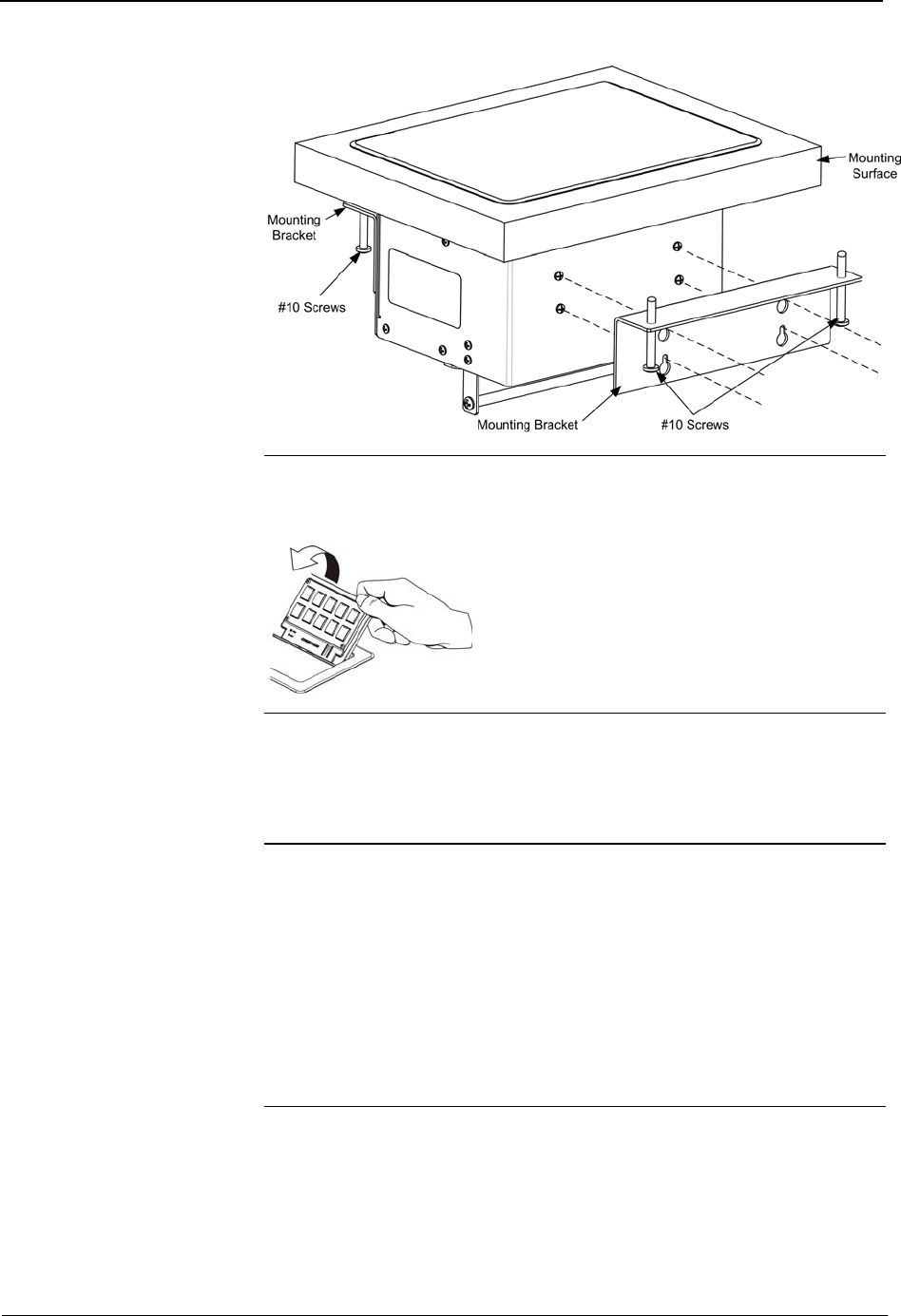 Mounting Surface

Mounting Bracket

#10 Screws

Mounting Bracket

#10 Screws