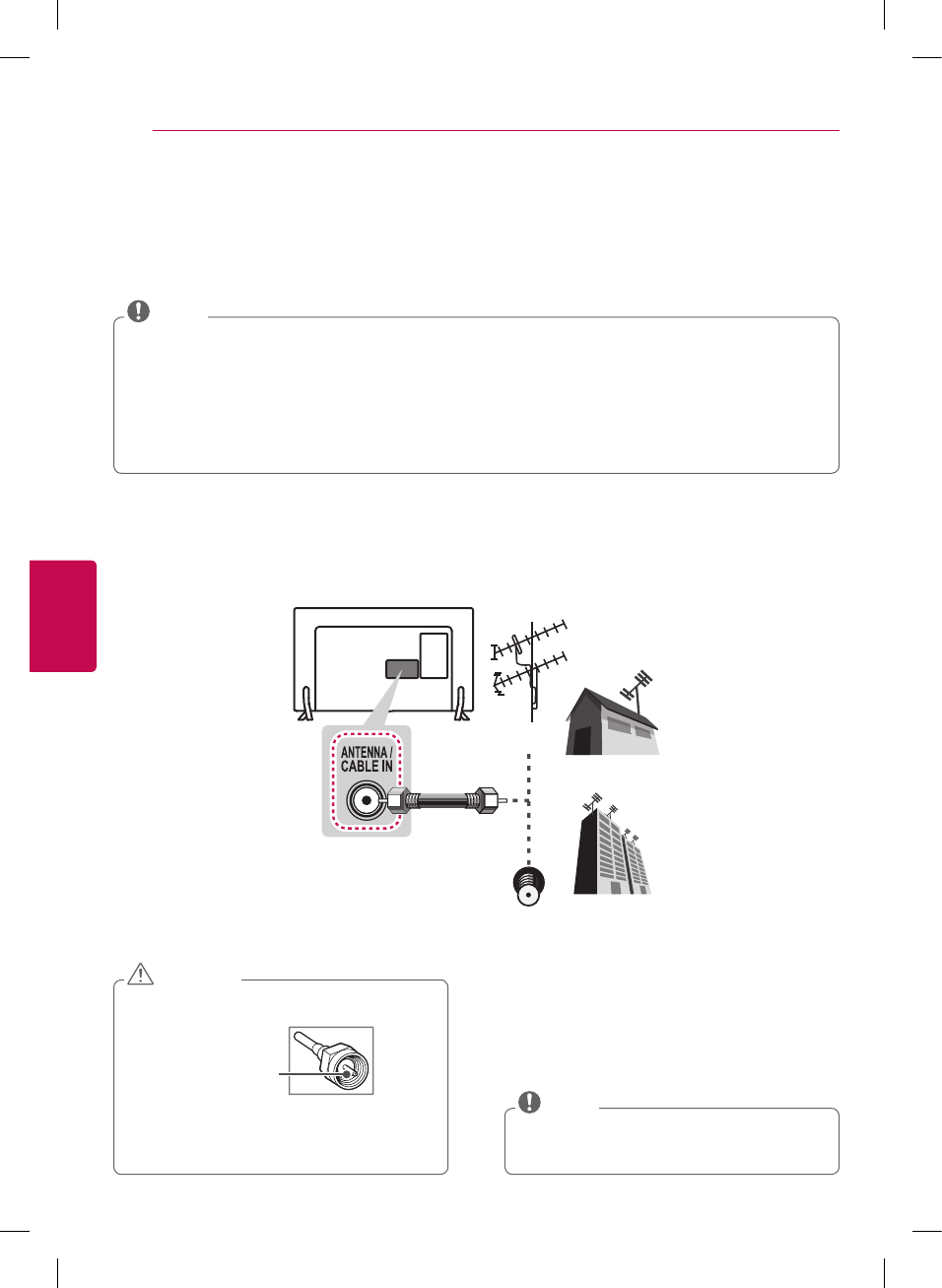 ANTENNA / CABLE IN