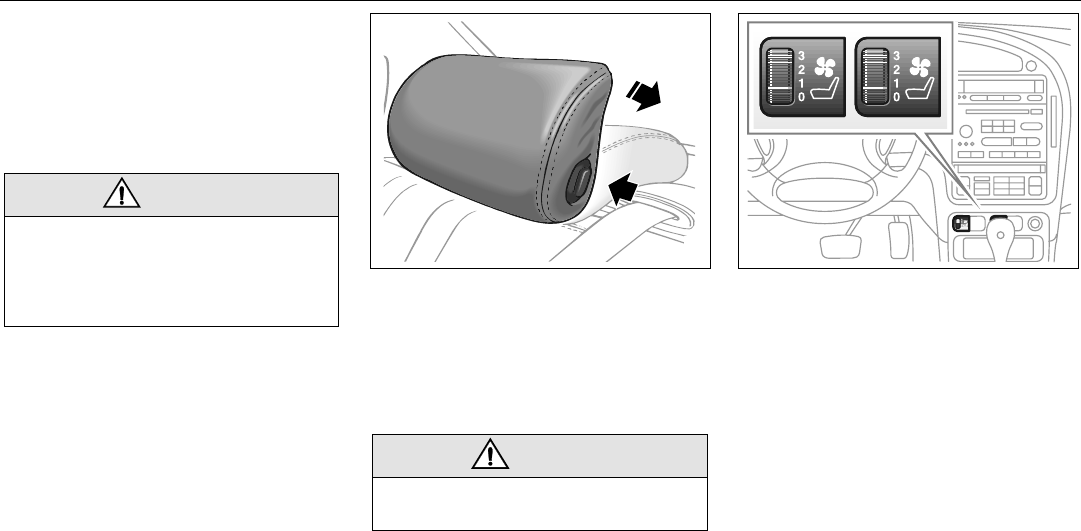 3
2
1
0

3
2
1
0