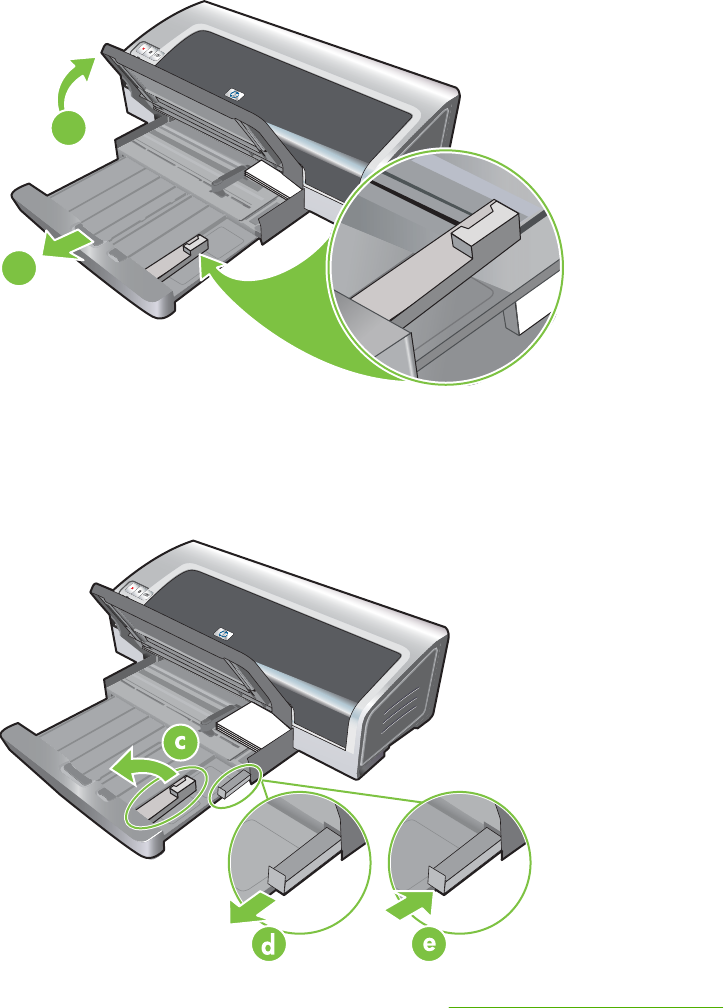 c

d

e