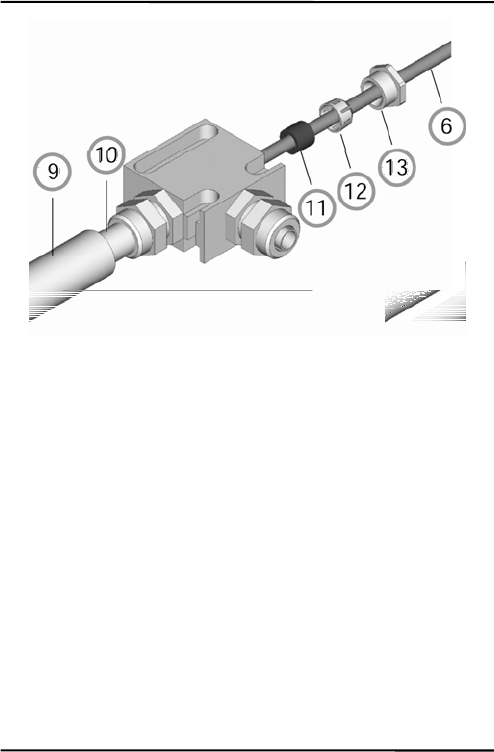 9
10
11
12
13
6