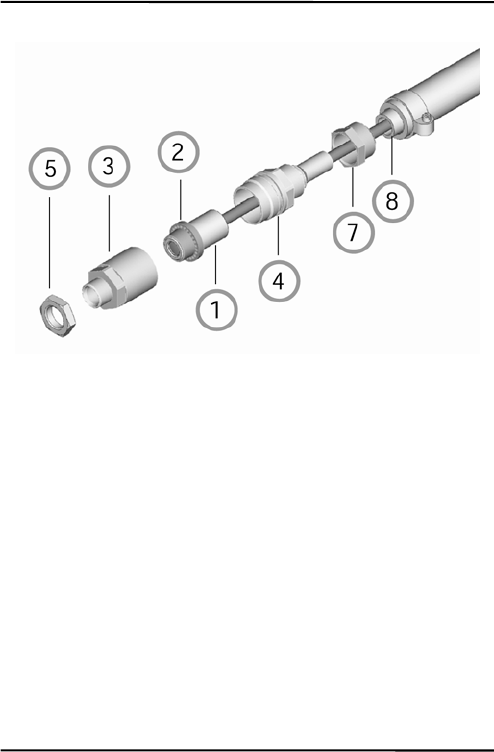 5
3
2
1
4
7
8