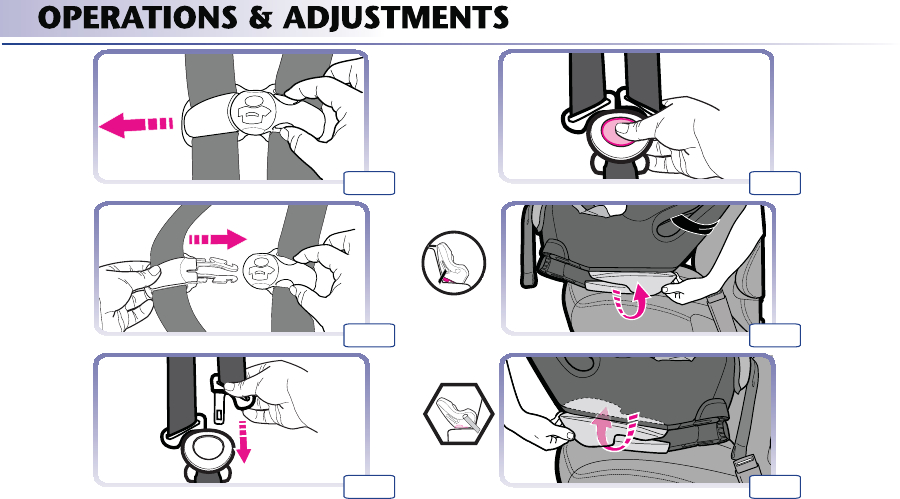 OPERATIONS & ADJUSTMENTS