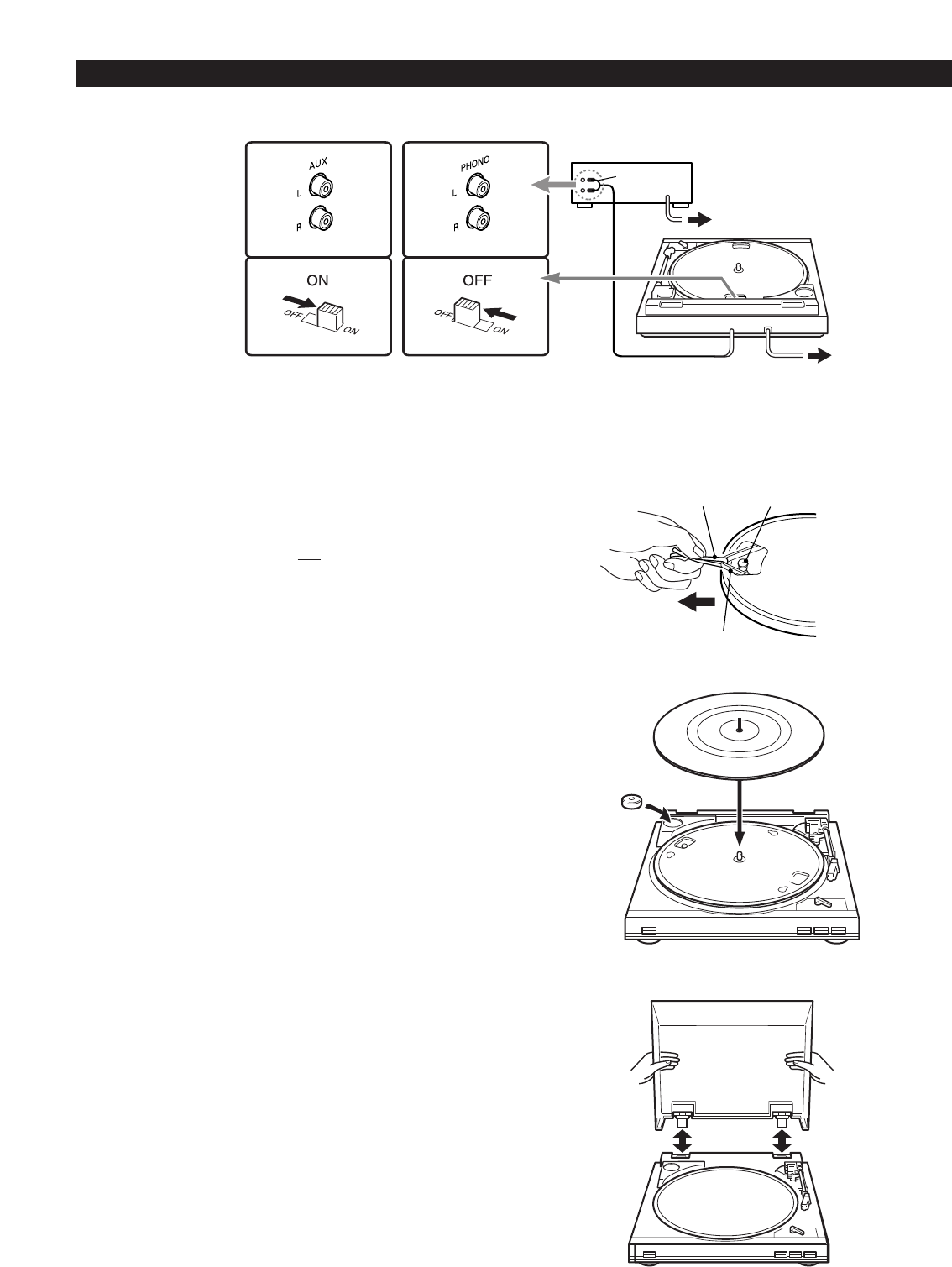 AUX
L
R

PHONO
L
R

ON
OFF
ON

OFF
OFF
ON