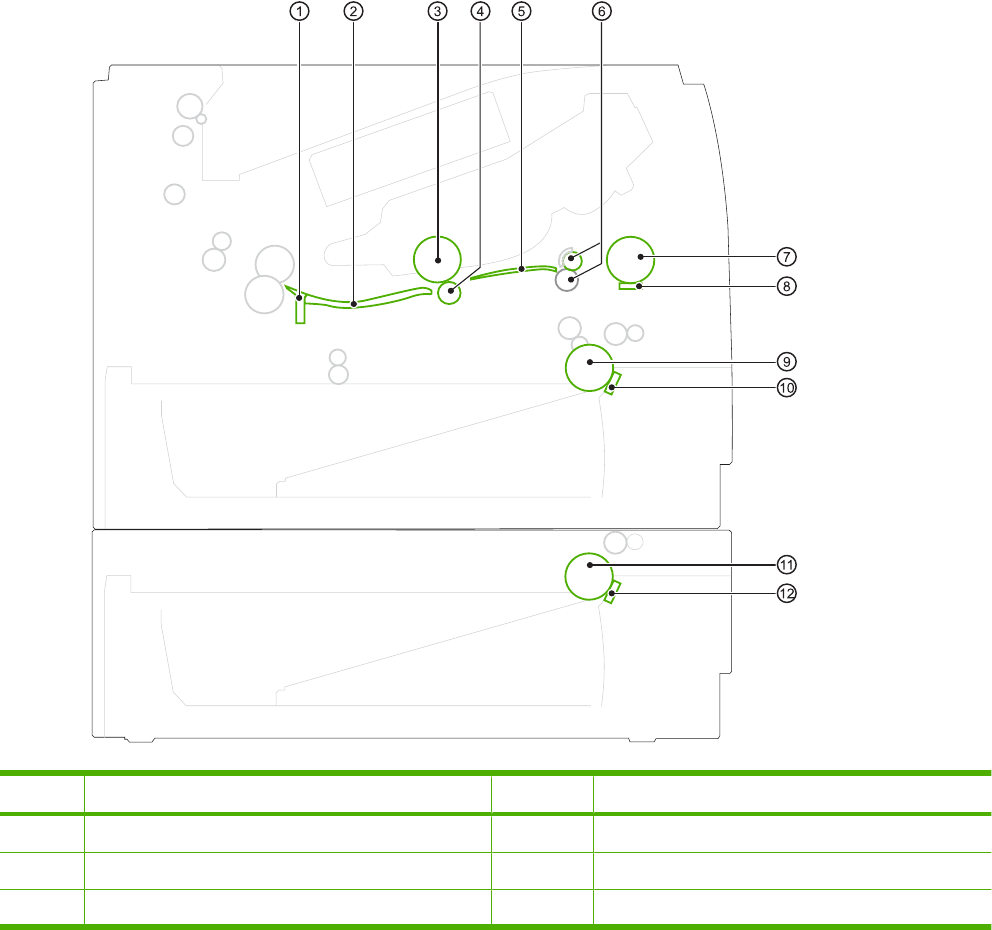 1
2
3
4
5
6
7
8
9
10
11
12