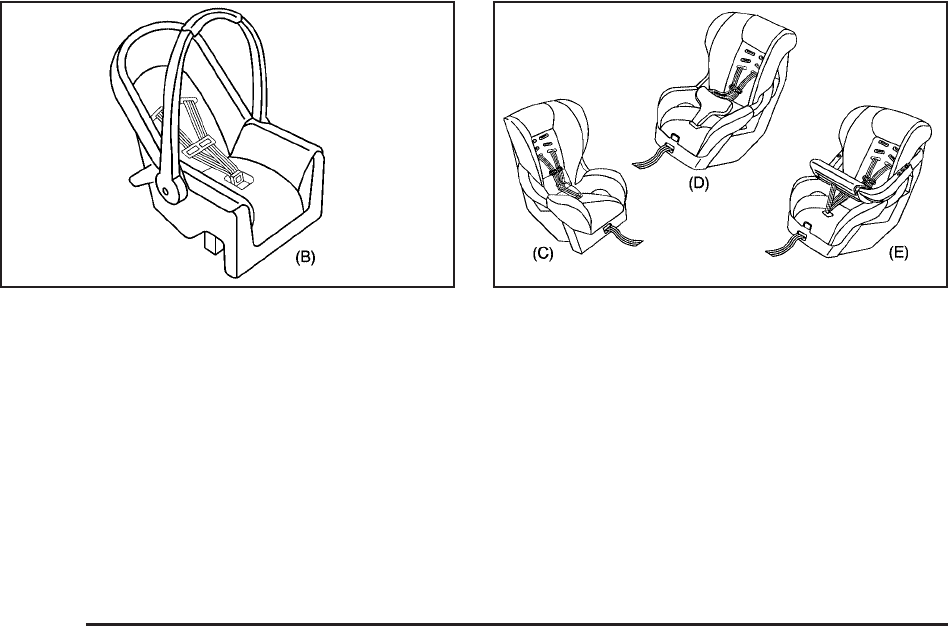 (B)

(D)

(C)

(E)