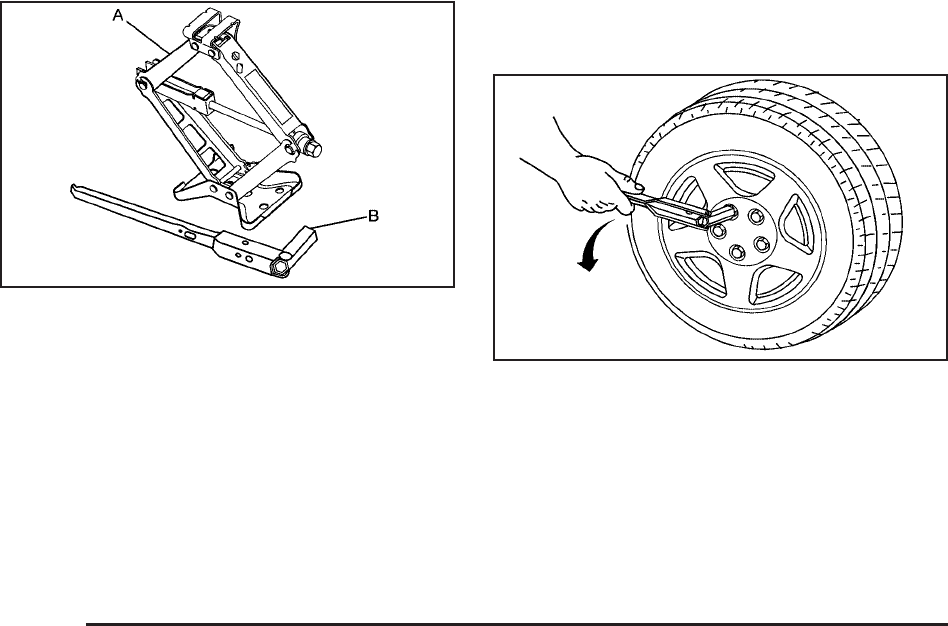 A

B