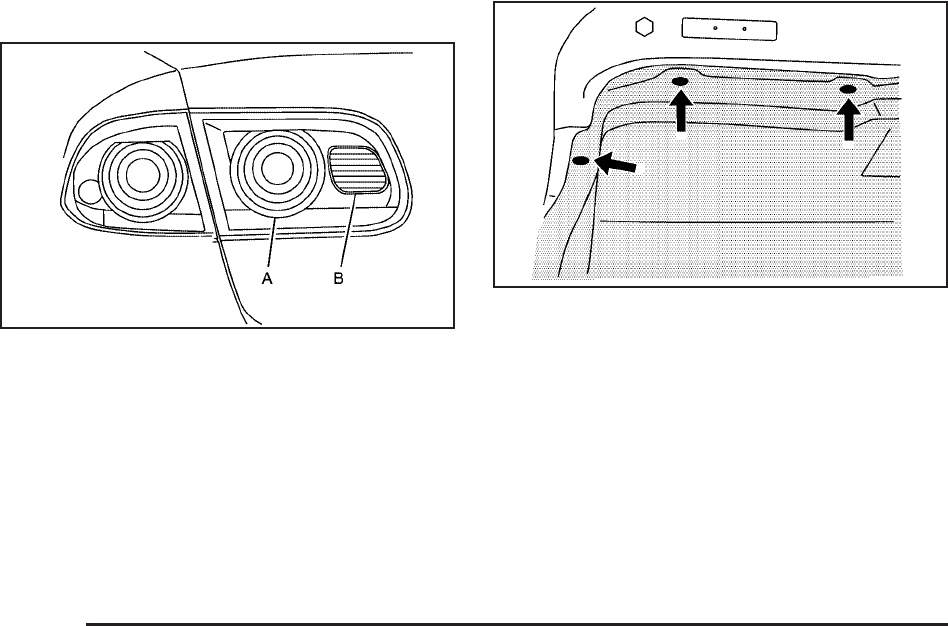 A

B