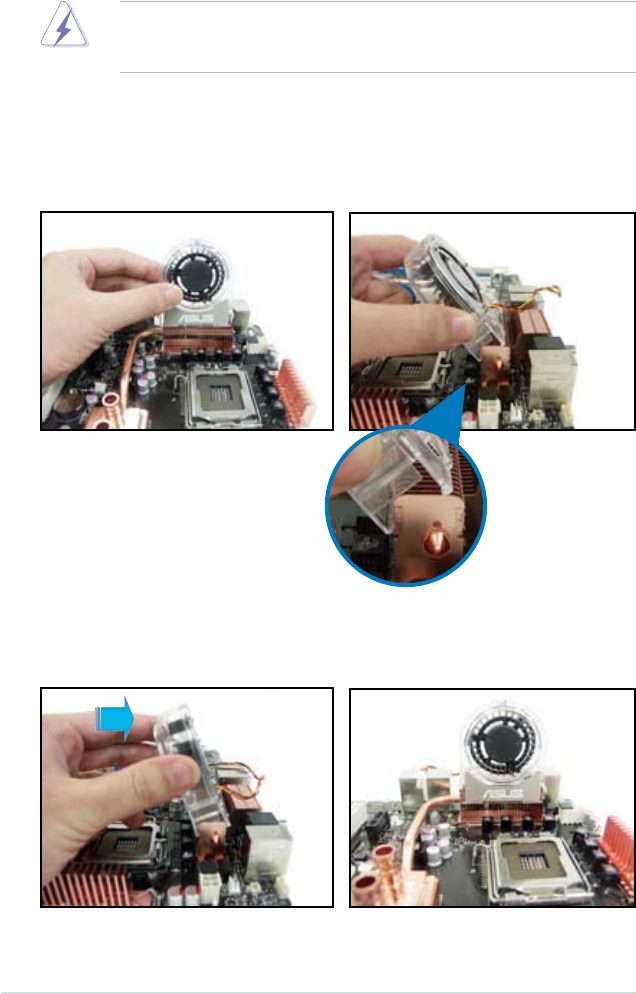 ASUS

ASUS