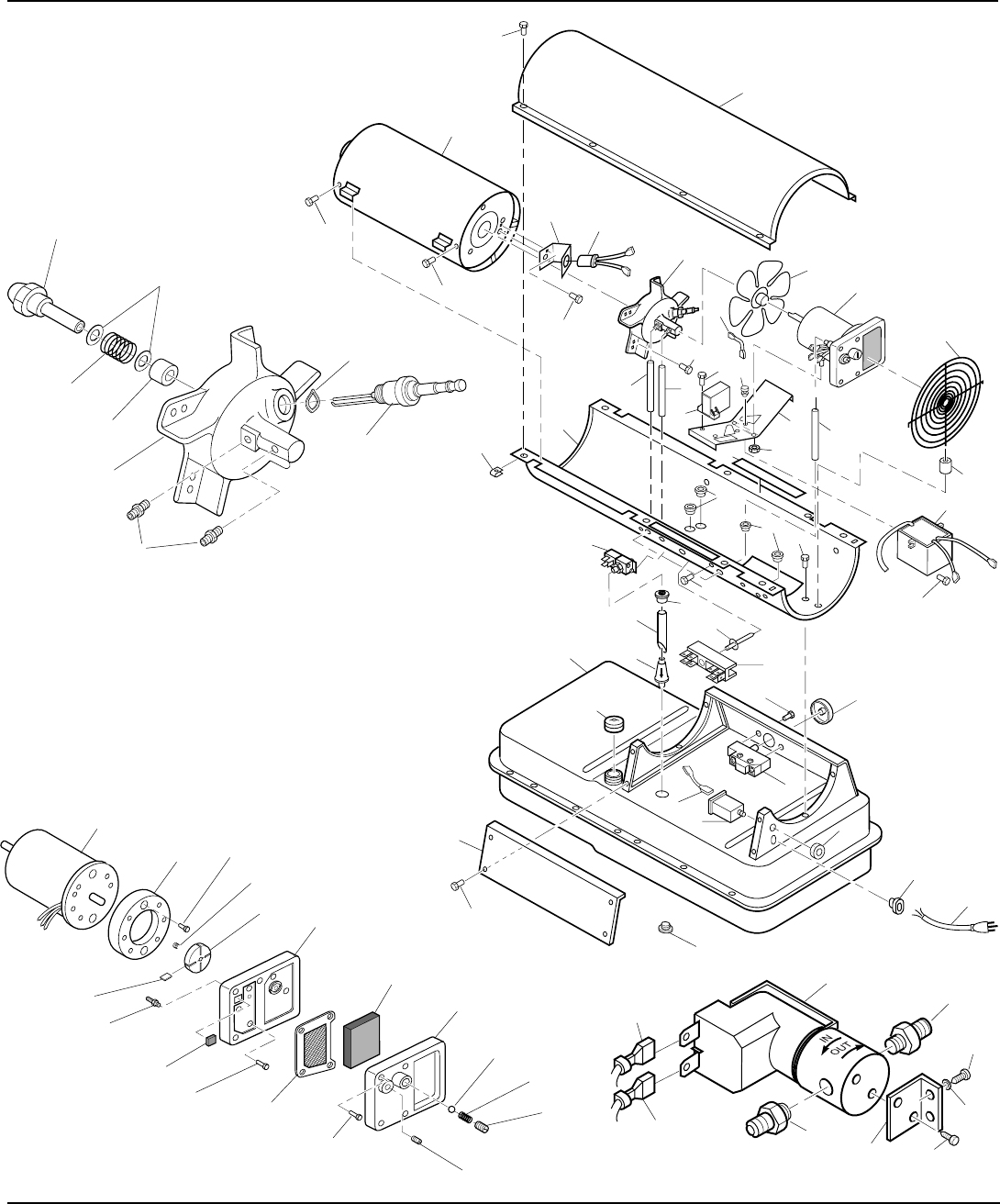 IN
OUT