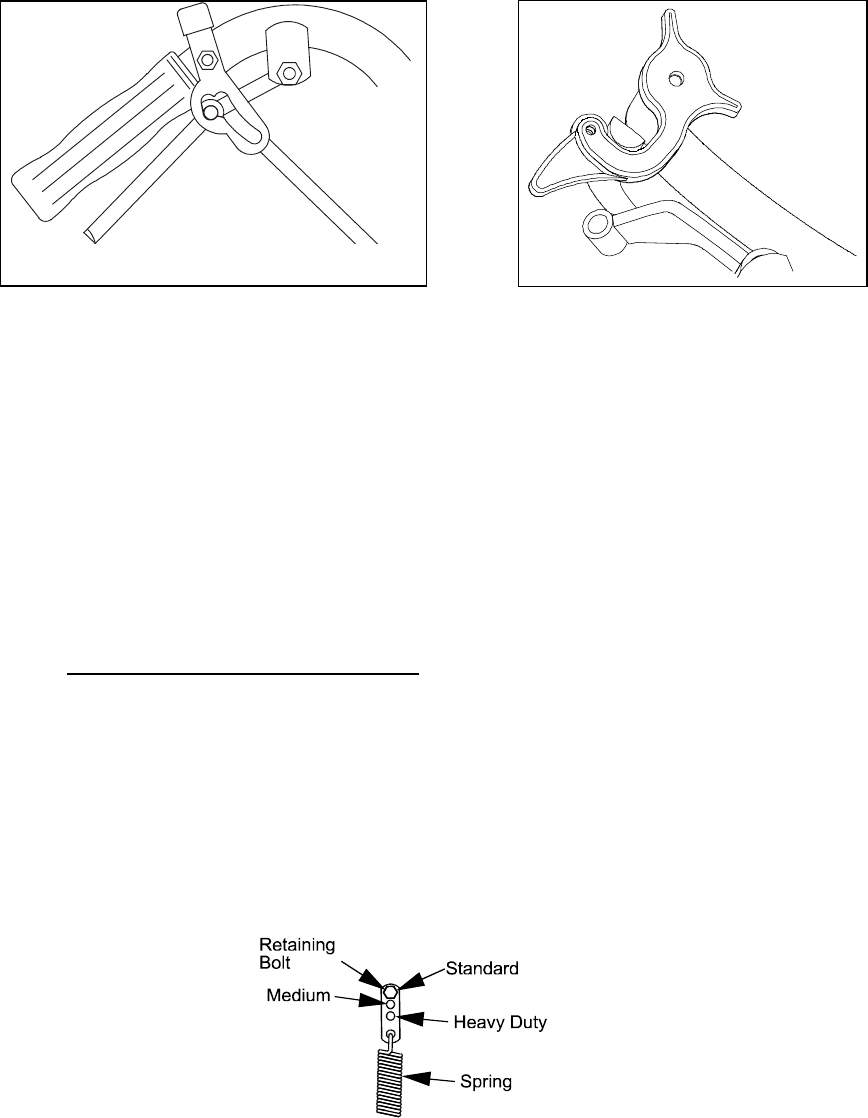 Retaining Bolt
Standard
Medium
Heavy Duty
Spring