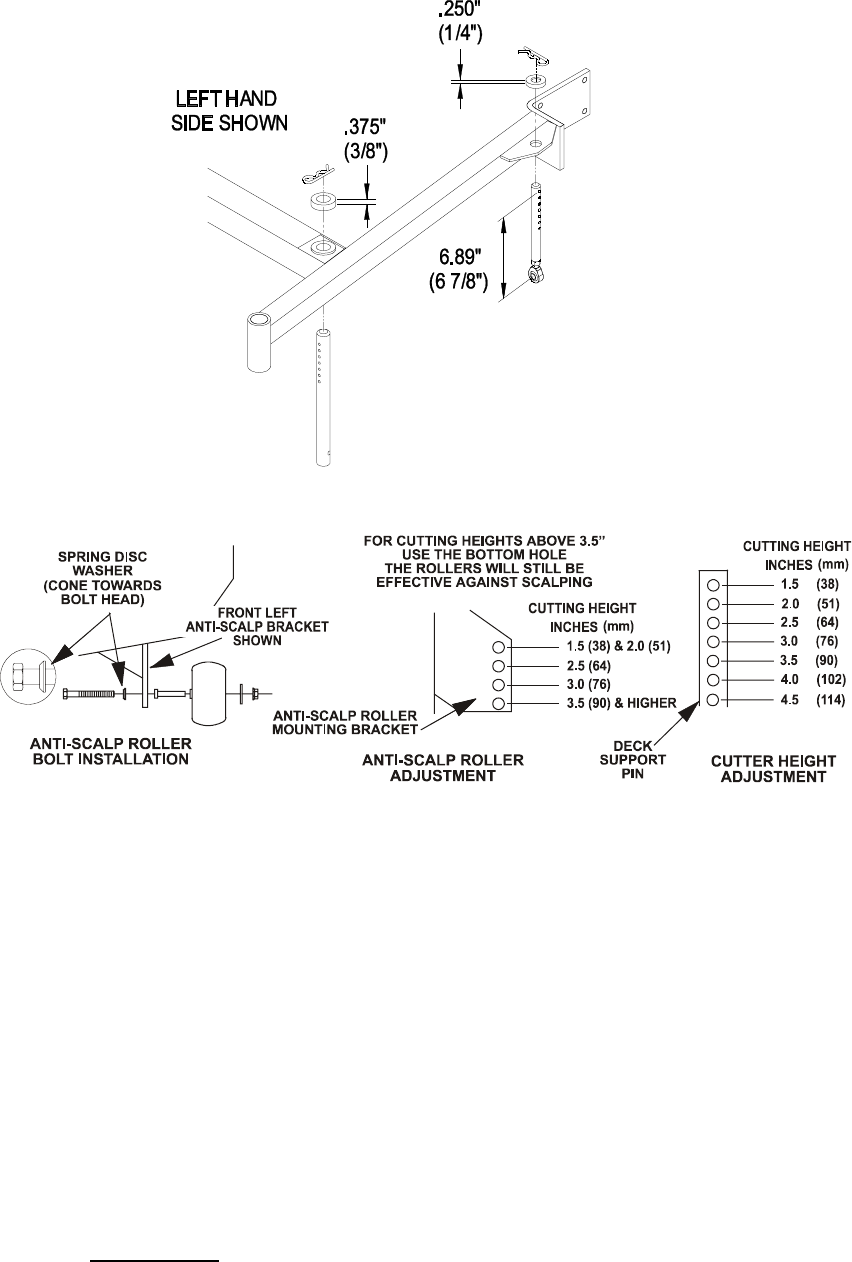 .250"
(1/4")

LEFT HAND
SIDE SHOWN

.375"
(3/8")

6.89"
(6 7/8")

SPRING DISC
WASHER
(CONE TOWARDS
BOLT HEAD)

FRONT LEFT
ANTI-SCALP BRACKET
SHOWN

ANTI-SCALP ROLLER
BOLT INSTALLATION

FOR CUTTING HEIGHTS ABOVE 3.5"
USE THE BOTTOM HOLE
THE ROLLERS WILL STILL BE
EFFECTIVE AGAINST SCALPING

CUTTING HEIGHT
INCHES (mm)
1.5 (38) & 2.0 (51)
2.5 (64)
3.0 (76)
3.5 (90) & HIGHER

ANTI-SCALP ROLLER
MOUNTING BRACKET

ANTI-SCALP ROLLER
ADJUSTMENT

CUTTING HEIGHT
INCHES (mm)
1.5 (38)
2.0 (51)
2.5 (64)
3.0 (76)
3.5 (90)
4.0 (102)
4.5 (114)

DECK
SUPPORT
PIN

CUTTER HEIGHT
ADJUSTMENT