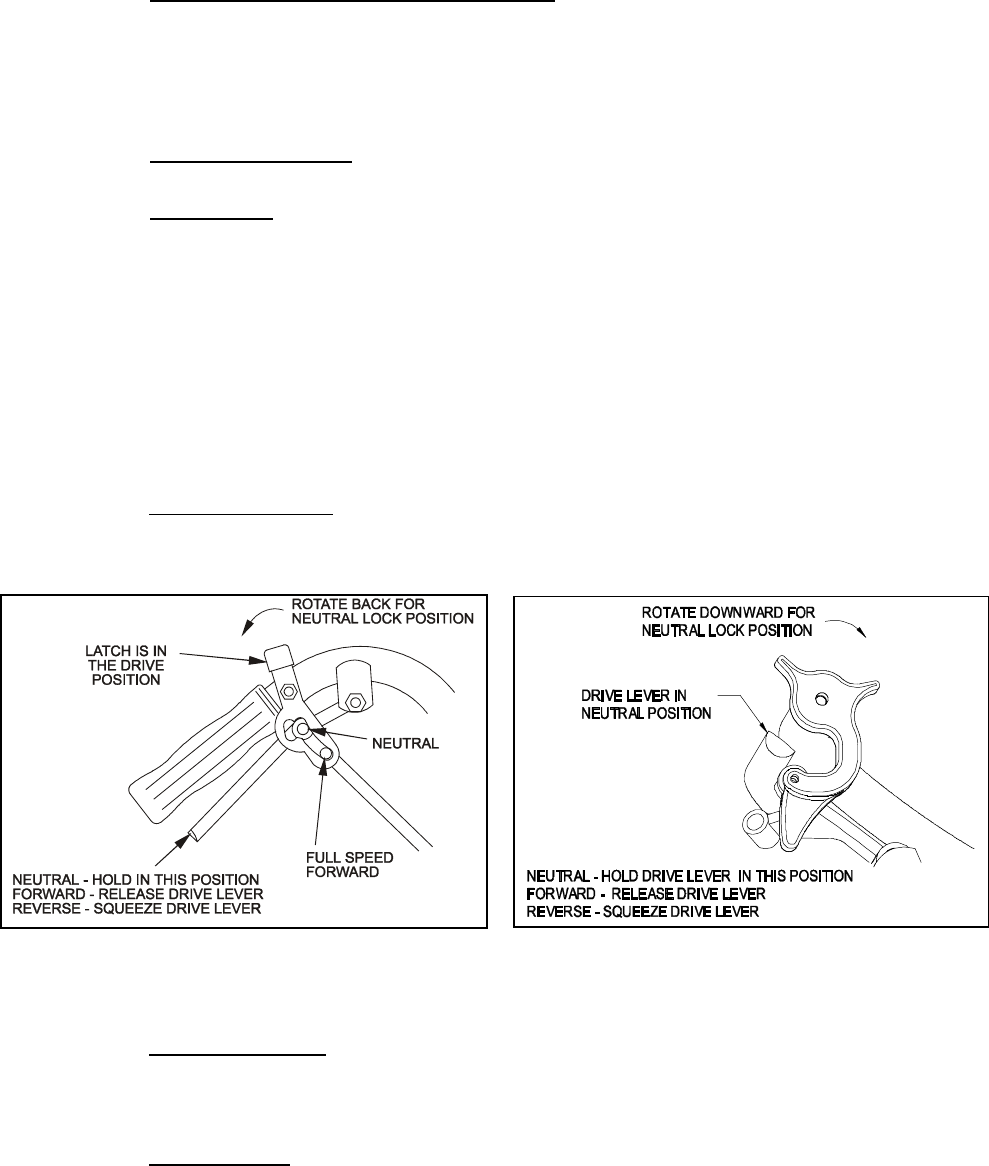 ROTATE BACK FOR NEUTRAL LOCK POSITION

LATCH IS IN THE DRIVE POSITION

NEUTRAL

FULL SPEED FORWARD

NEUTRAL - HOLD IN THIS POSITION
FORWARD - RELEASE DRIVE LEVER
REVERSE - SQUEEZE DRIVE LEVER

ROTATE DOWNWARD FOR NEUTRAL LOCK POSITION

DRIVE LEVER IN NEUTRAL POSITION

NEUTRAL - HOLD DRIVE LEVER IN THIS POSITION
FORWARD - RELEASE DRIVE LEVER
REVERSE - SQUEEZE DRIVE LEVER