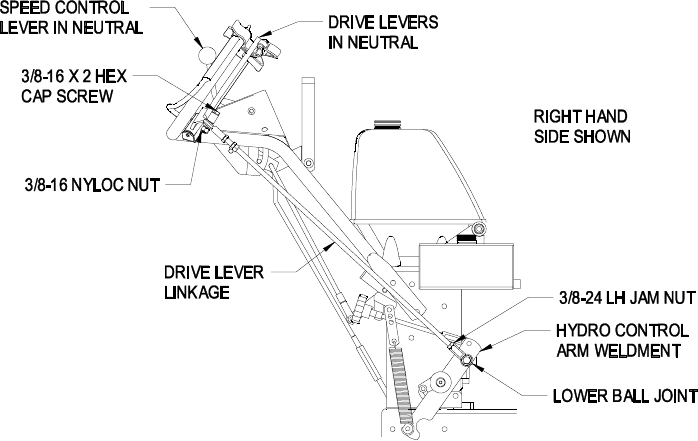 SPEED CONTROL LEVER IN NEUTRAL

DRIVE LEVERS IN NEUTRAL

3/8-16 X 2 HEX CAP SCREW

RIGHT HAND SIDE SHOWN

3/8-16 NYLOC NUT

DRIVE LEVER LINKAGE

3/8-24 LH JAM NUT

HYDRO CONTROL ARM WELDMENT

LOWER BALL JOINT