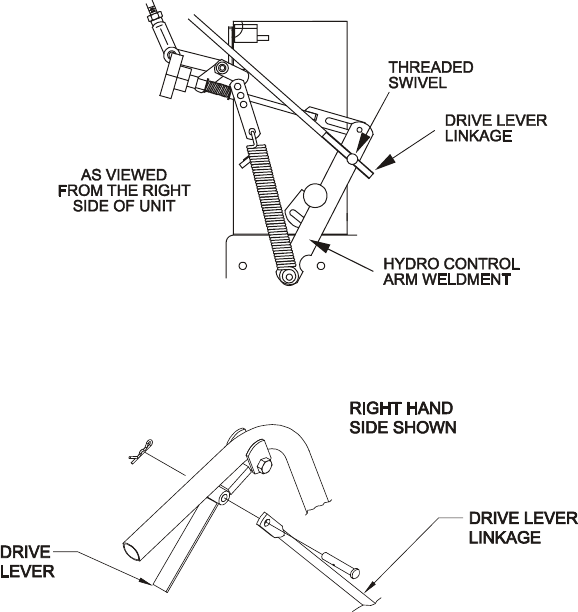 THREADED SWIVEL

DRIVE LEVER LINKAGE

AS VIEWED FROM THE RIGHT SIDE OF UNIT

HYDRO CONTROL ARM WELDMENT

RIGHT HAND SIDE SHOWN

DRIVE LEVER LINKAGE

DRIVE LEVER