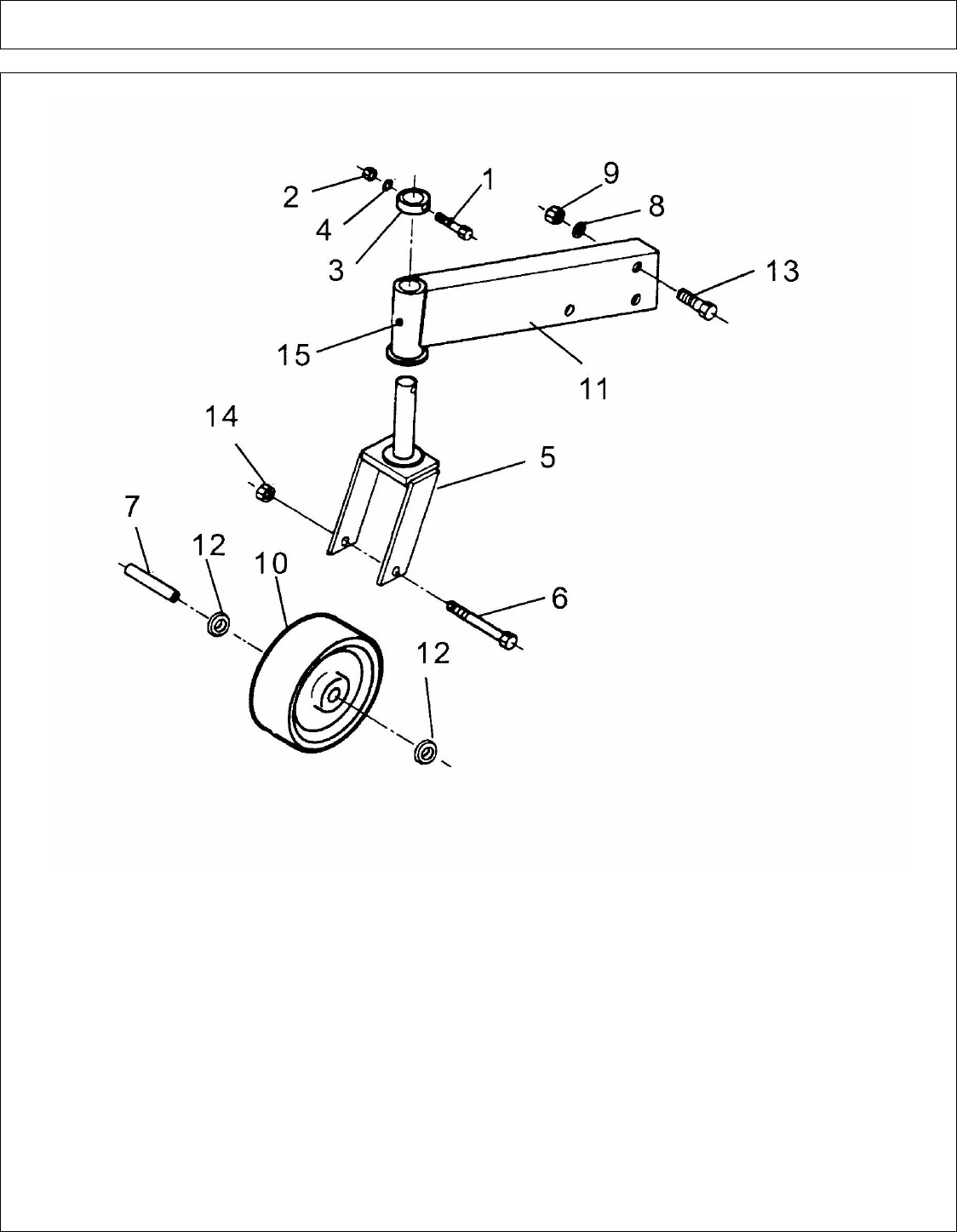 2
4
3
1
9
8
13
15
11
14
5
7
12
10
6
12