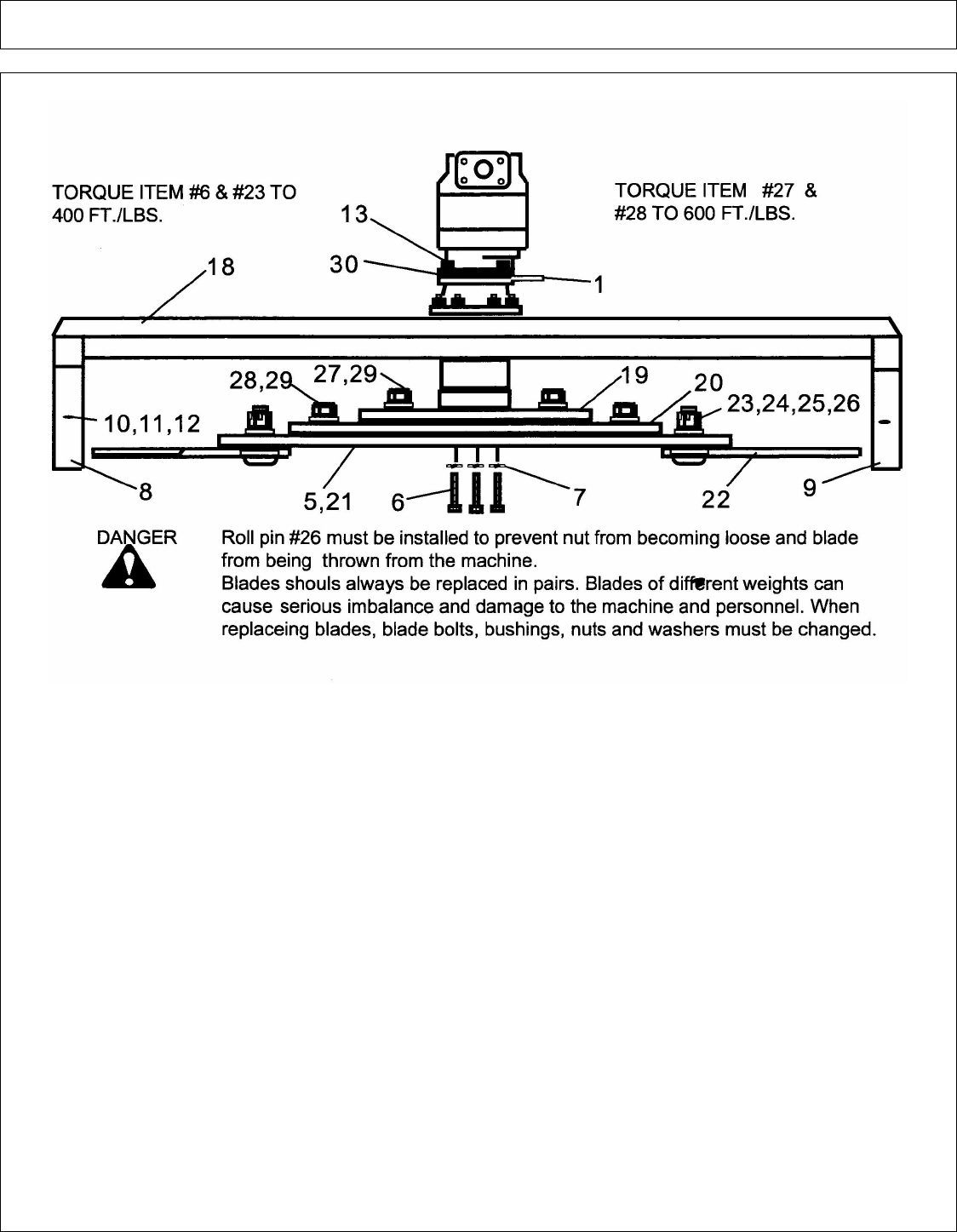 TORQUE ITEM #6 & #23 TO 400 FT./LBS.

TORQUE ITEM #27 & #28 TO 600 FT./LBS.

13

30

1

18

28,29

27,29

19

20

23,24,25,26

10,11,12

8

5,21

6

7

22

9

DANGER

Roll pin #26 must be installed to prevent nut from becoming loose and blade from being thrown from the machine.
Blades shouls always be replaced in pairs. Blades of different weights can cause serious imbalance and damage to the machine and personnel. When replaceing blades, blade bolts, bushings, nuts and washers must be changed.