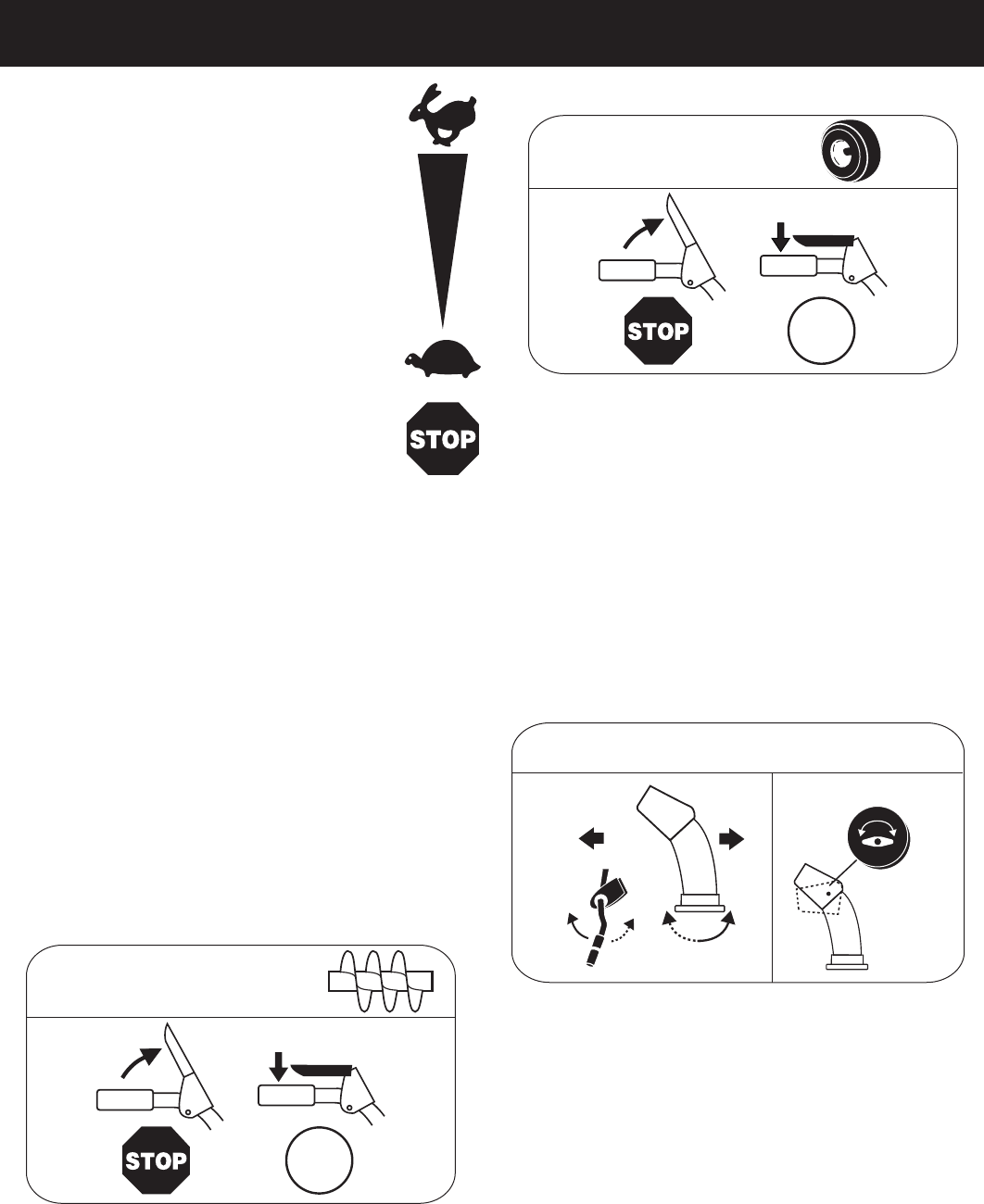 STOP

STOP

STOP