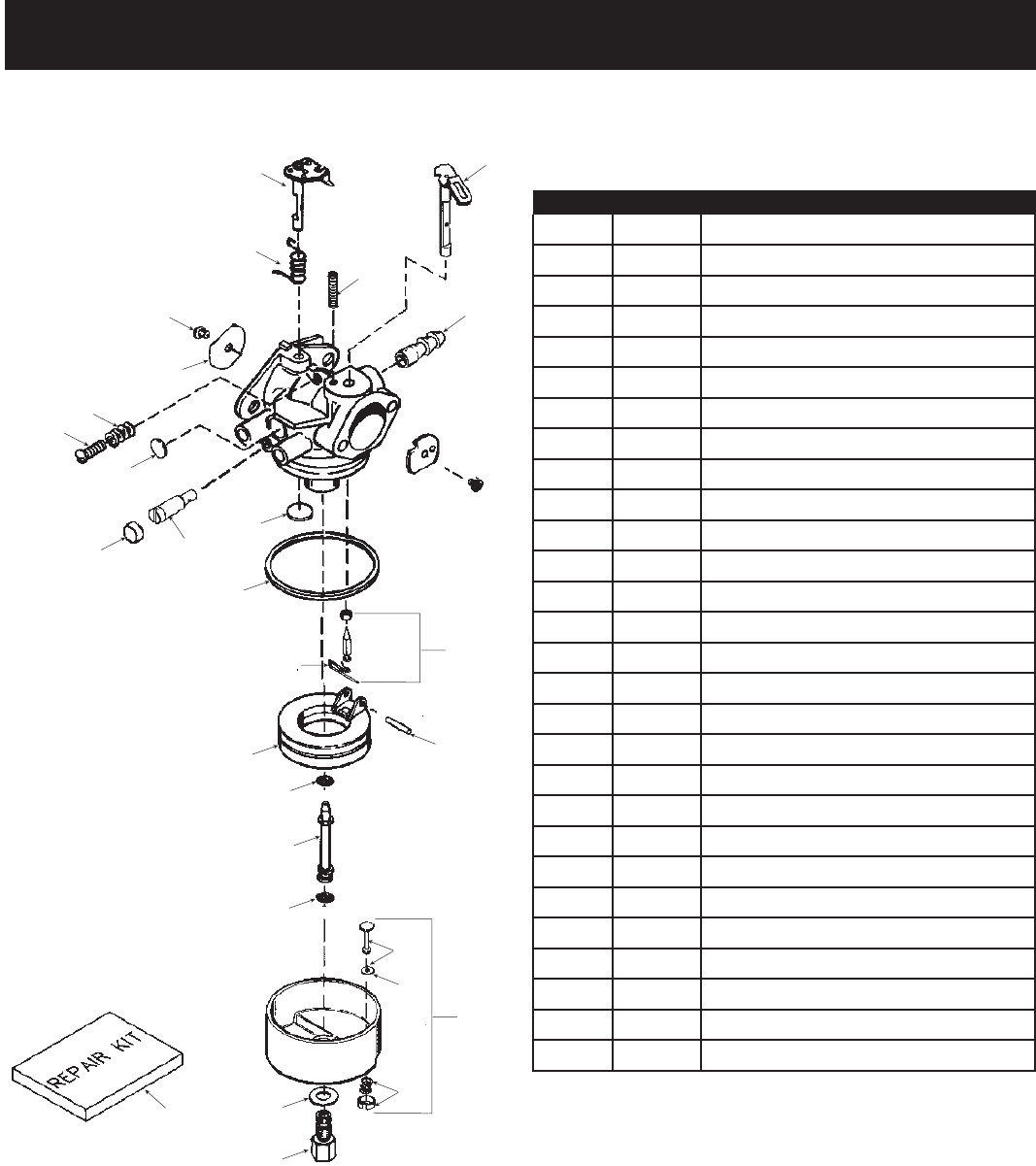 REPAIR KIT