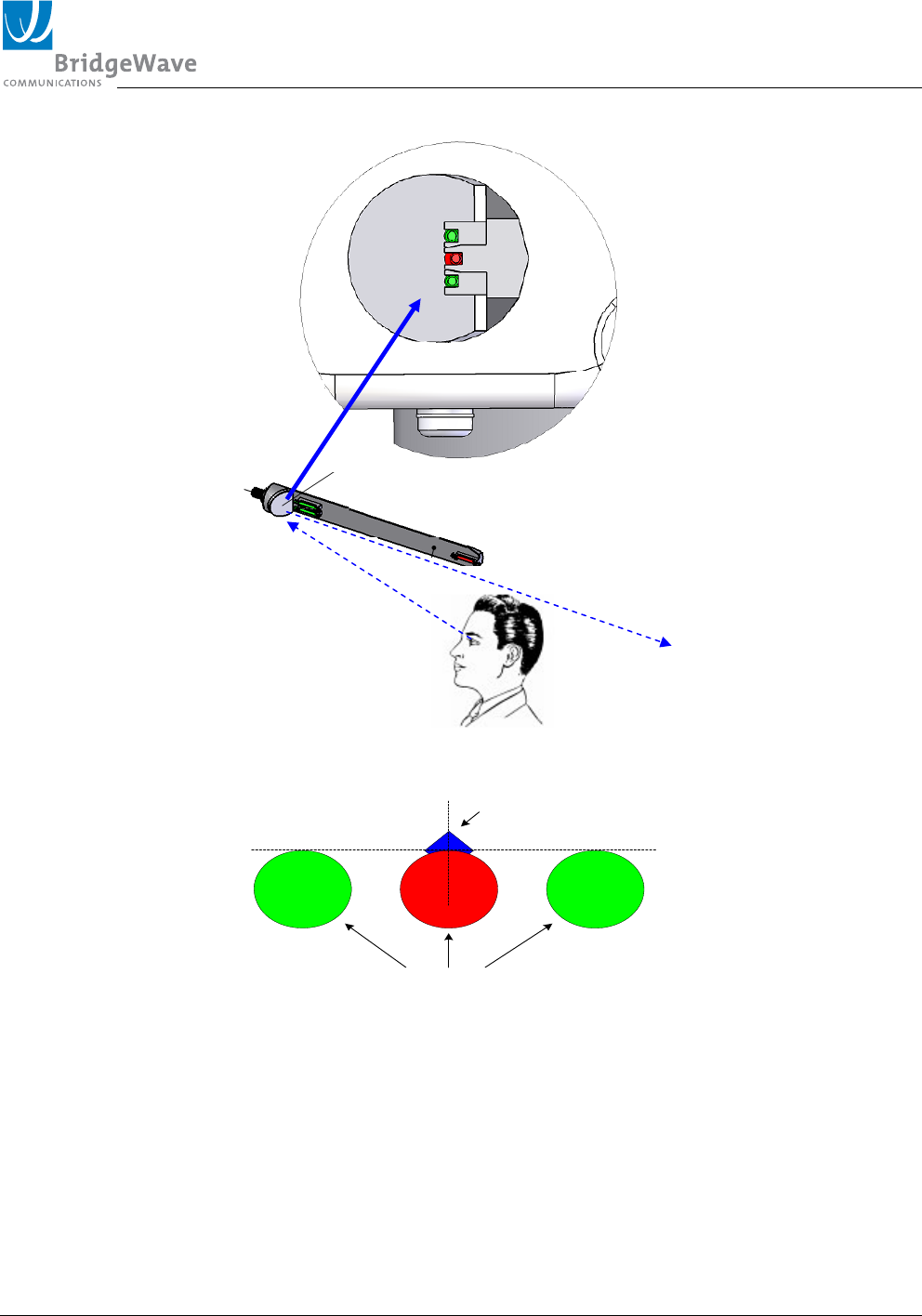 BridgeWave
COMMUNICATIONS