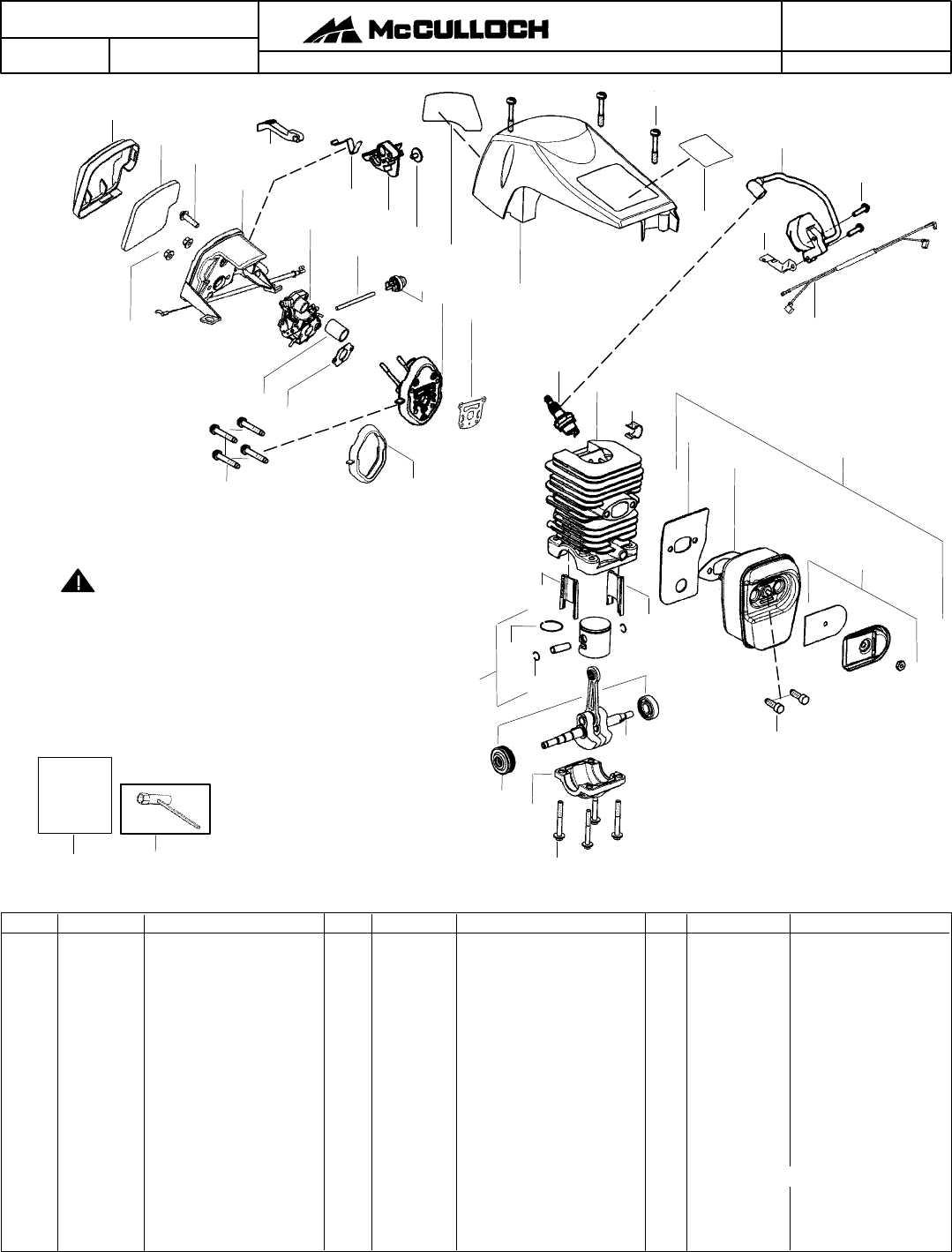 McCULLOCH