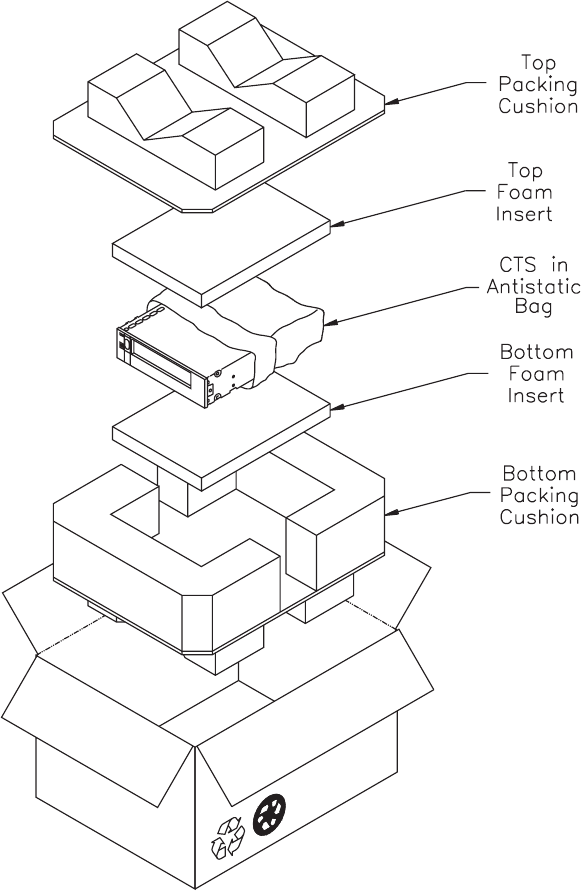 Top Packing Cushion

Top Foam Insert

CTS in Antistatic Bag

Bottom Foam Insert

Bottom Packing Cushion