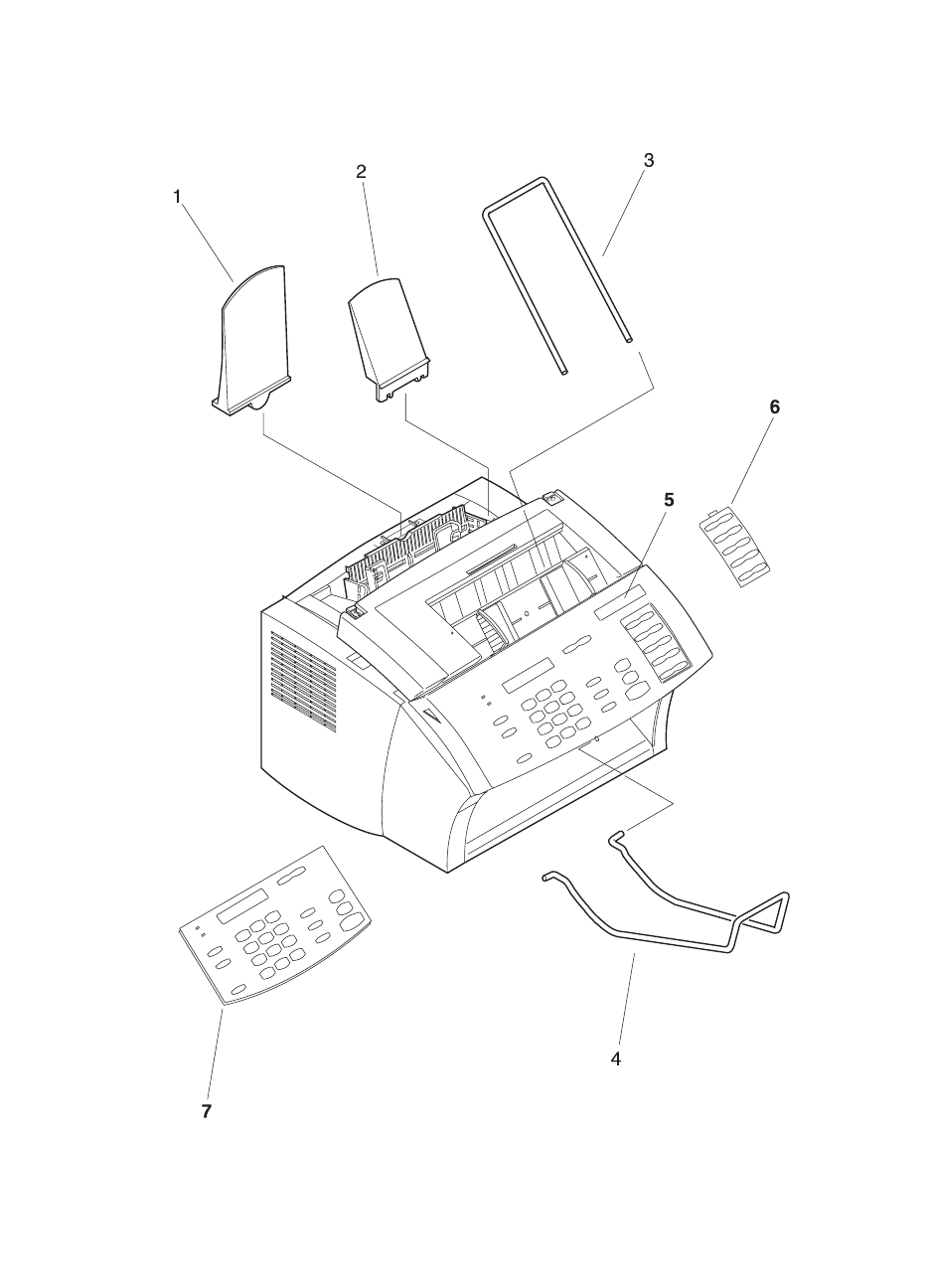 1
2
3
6
5
4
7