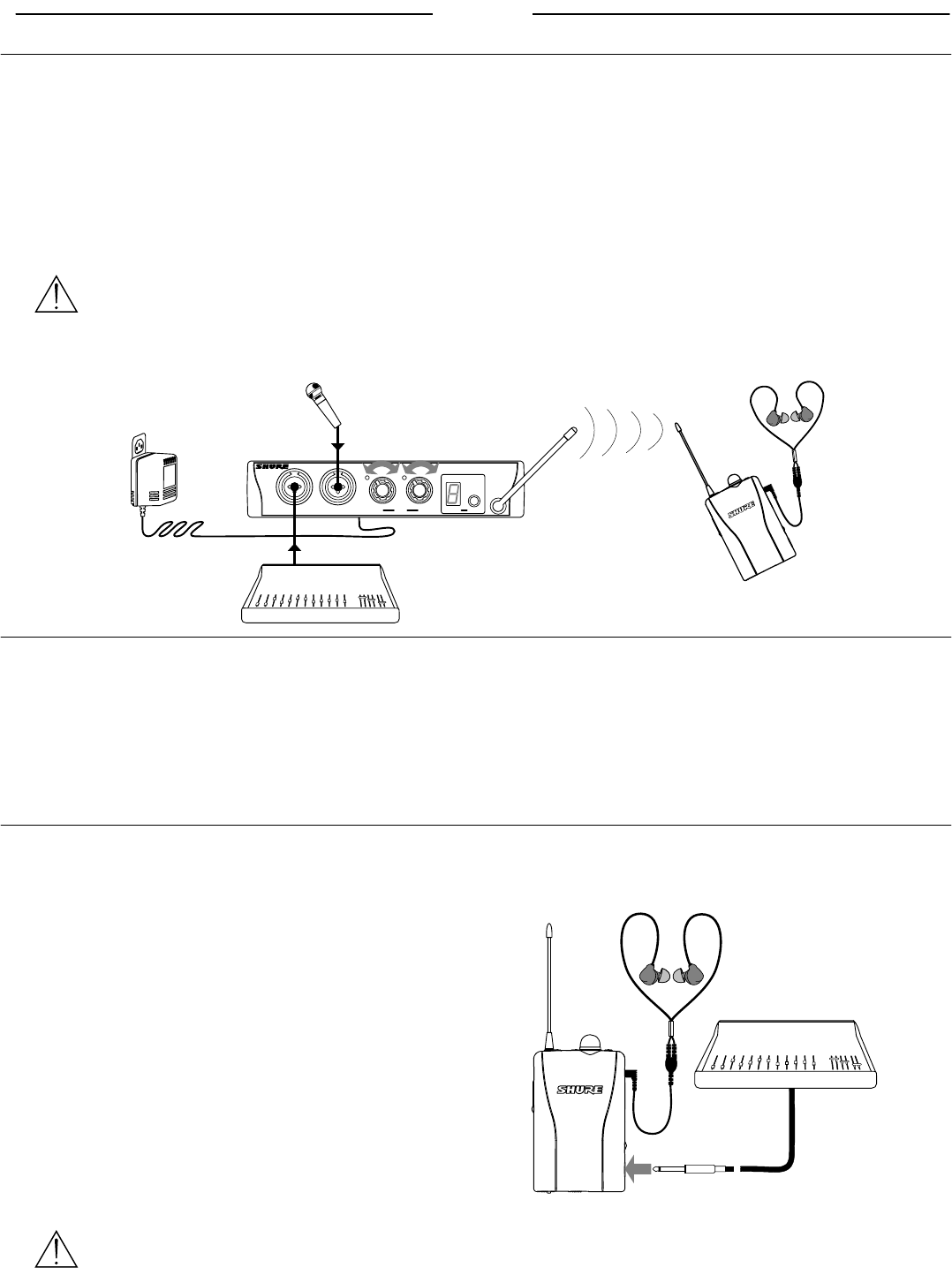 SHURE

SHURE

SHURE