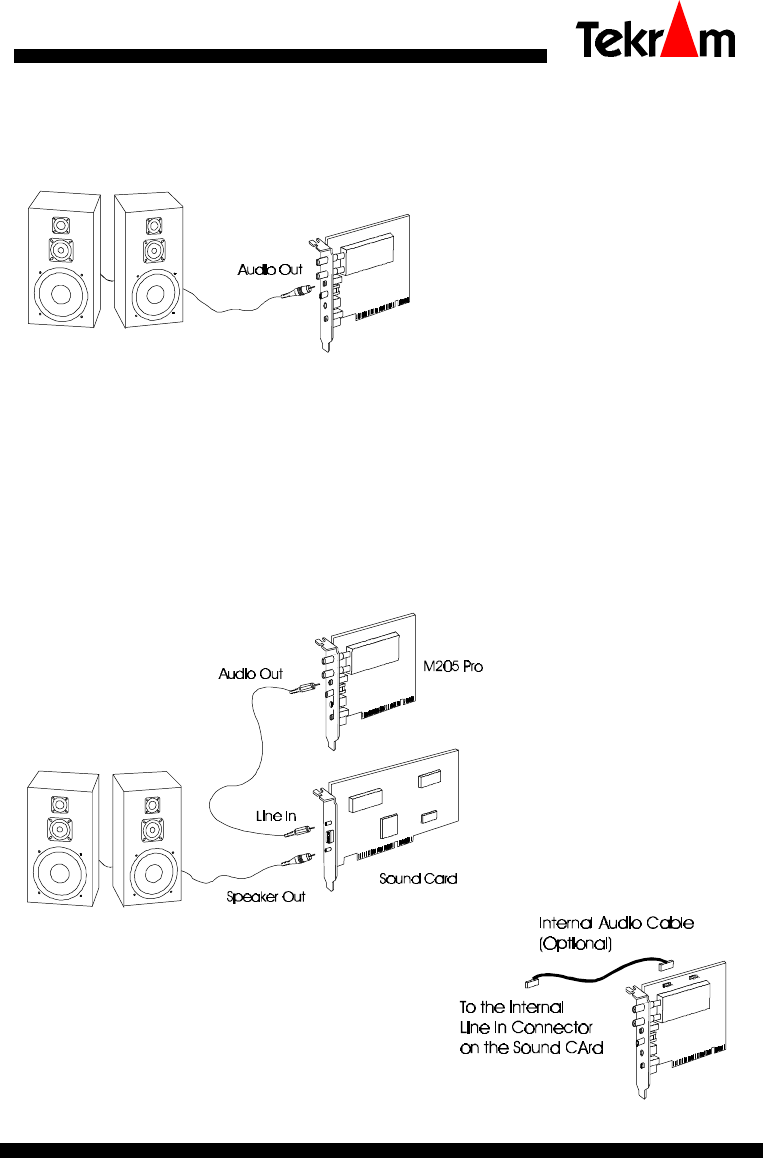 Tekram

Audio Out

Audio Out

M205 Pro

Line In

Speaker Out

Sound Card

Internal Audio Cable (Optional)

To the Internal Line In Connector on the Sound CArd