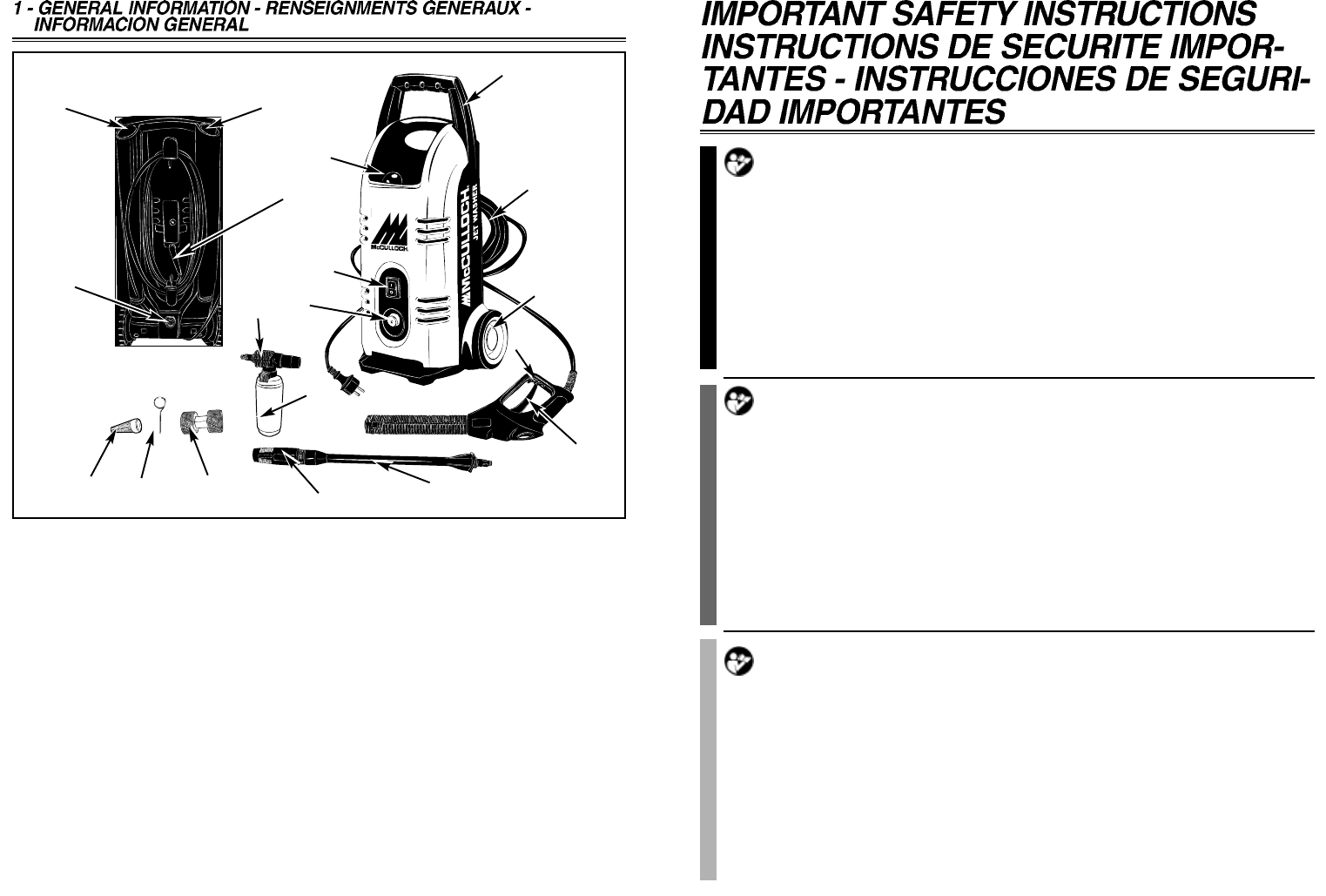 1 - GENERAL INFORMATION - RENSEIGNMENTS GENERAUX - INFORMACION GENERAL

McCULLOCH

McCULLOCH JET WASHER

IMPORTANT SAFETY INSTRUCTIONS INSTRUCTIONS DE SECURITE IMPORTANTES - INSTRUCCIONES DE SEGURIDAD IMPORTANTES