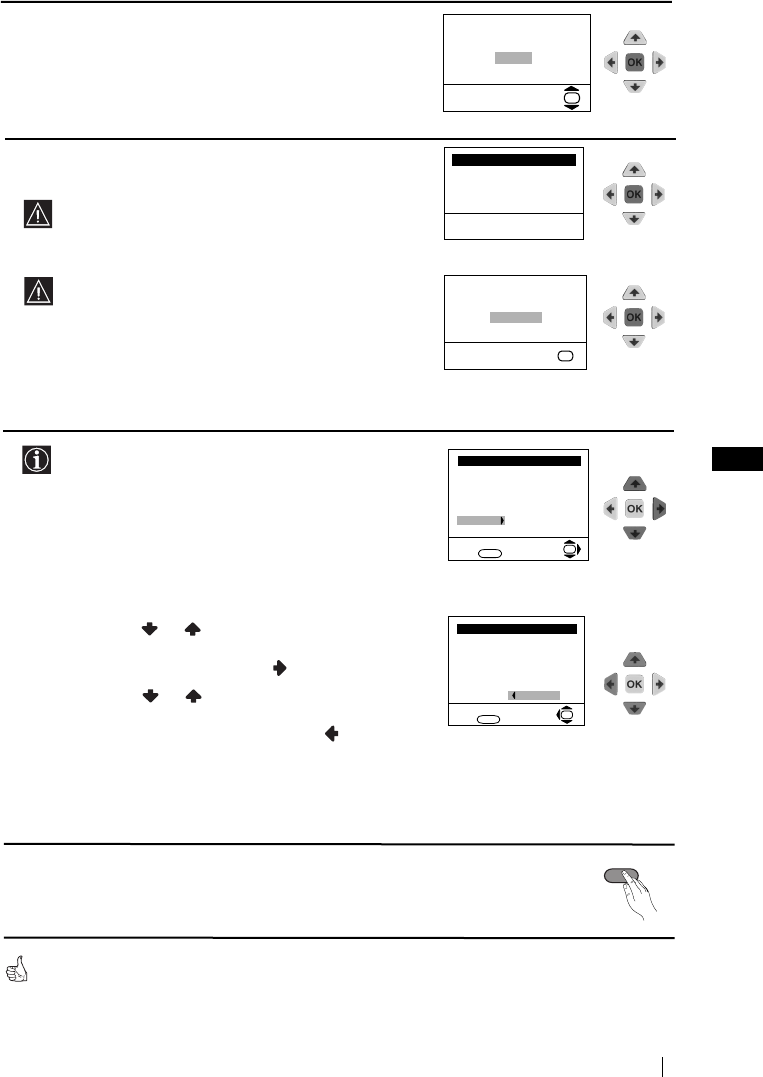 OK

OK

OK

OK

OK