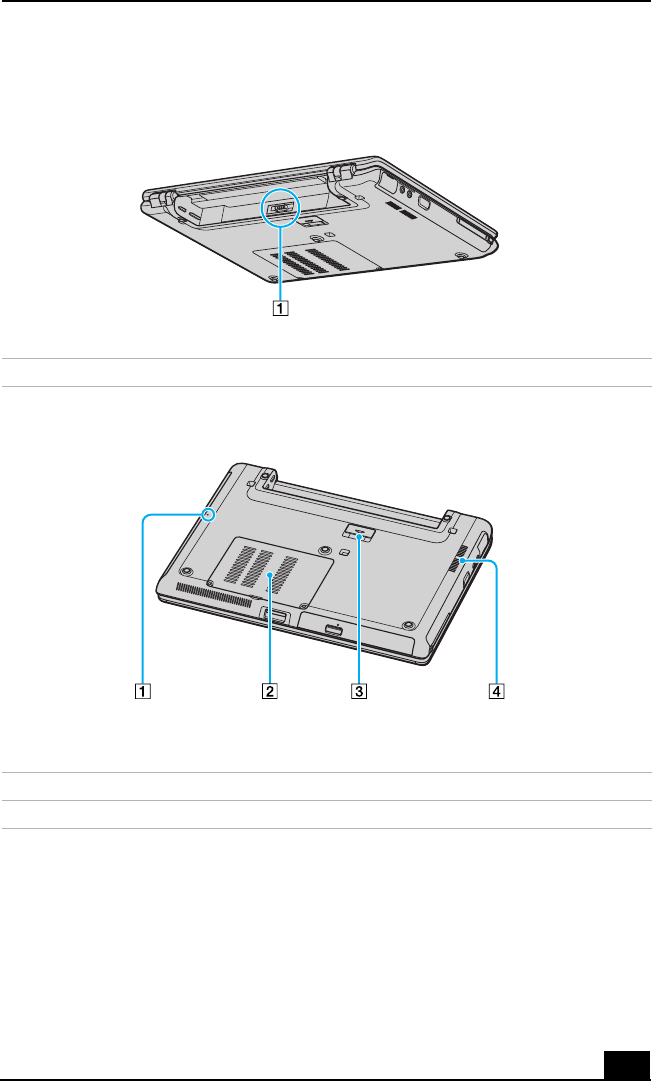 1

1 2 3 4