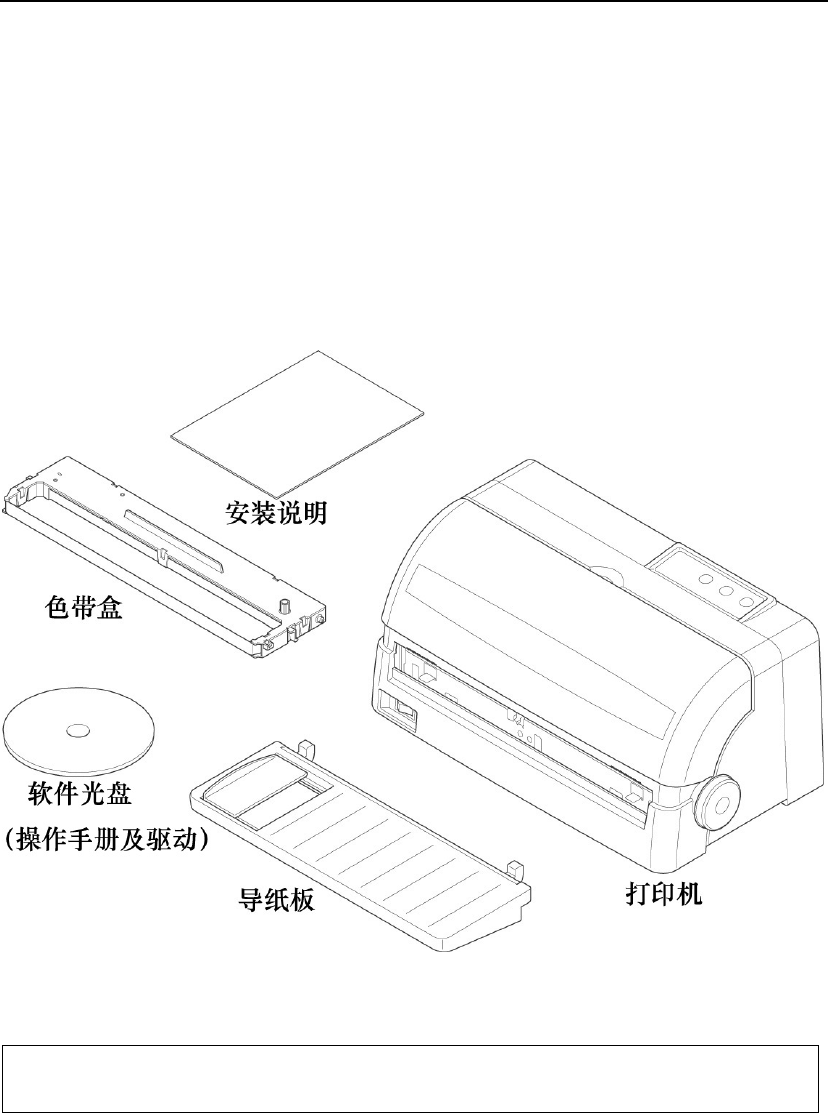 安装说明

色带盒

软件光盘
（操作手册及驱动）

导纸板

打印机