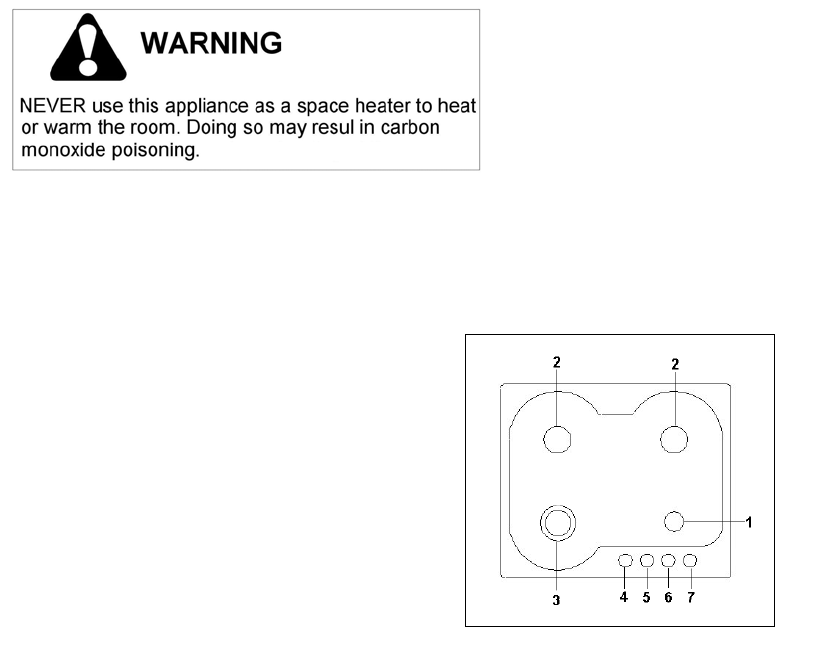 WARNING

NEVER use this appliance as a space heater to heat or warm the room. Doing so may resul in carbon monoxide poisoning.

2
2
1
3
4
5
6
7