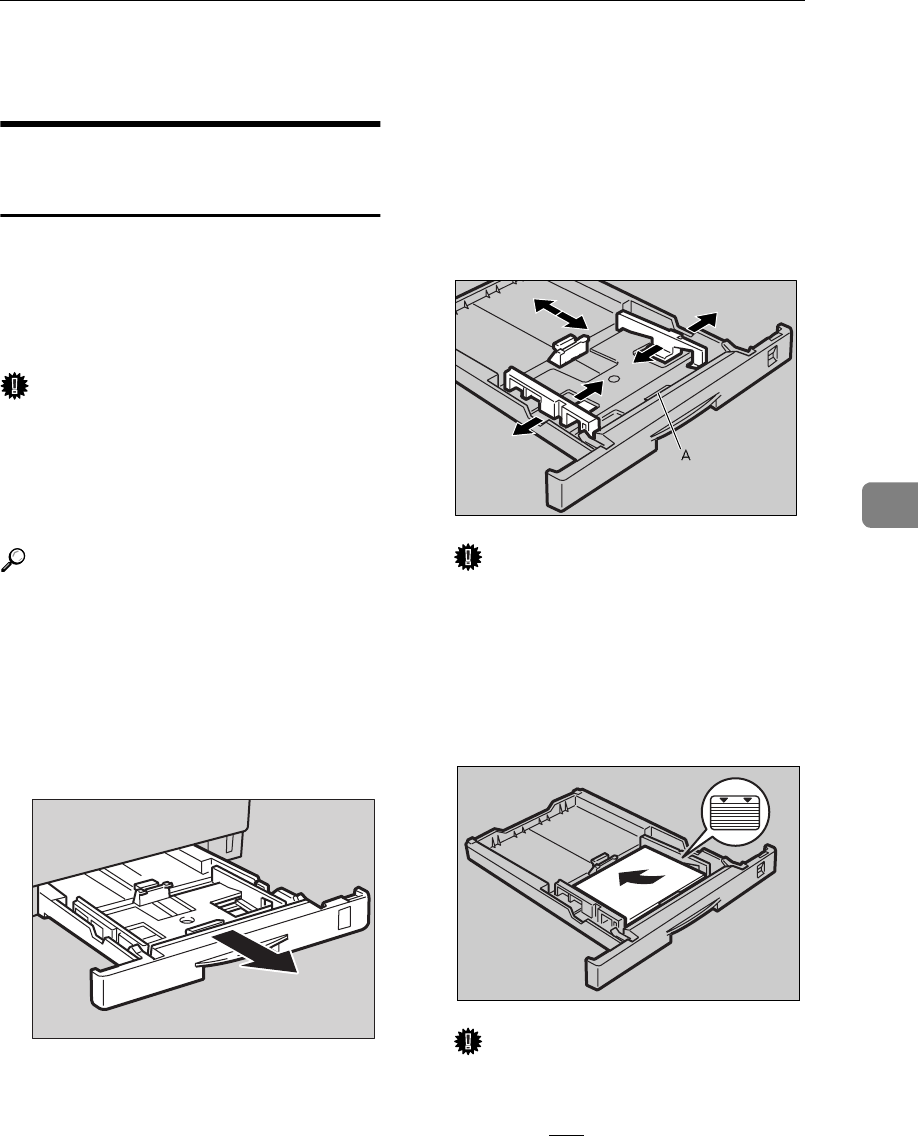 A