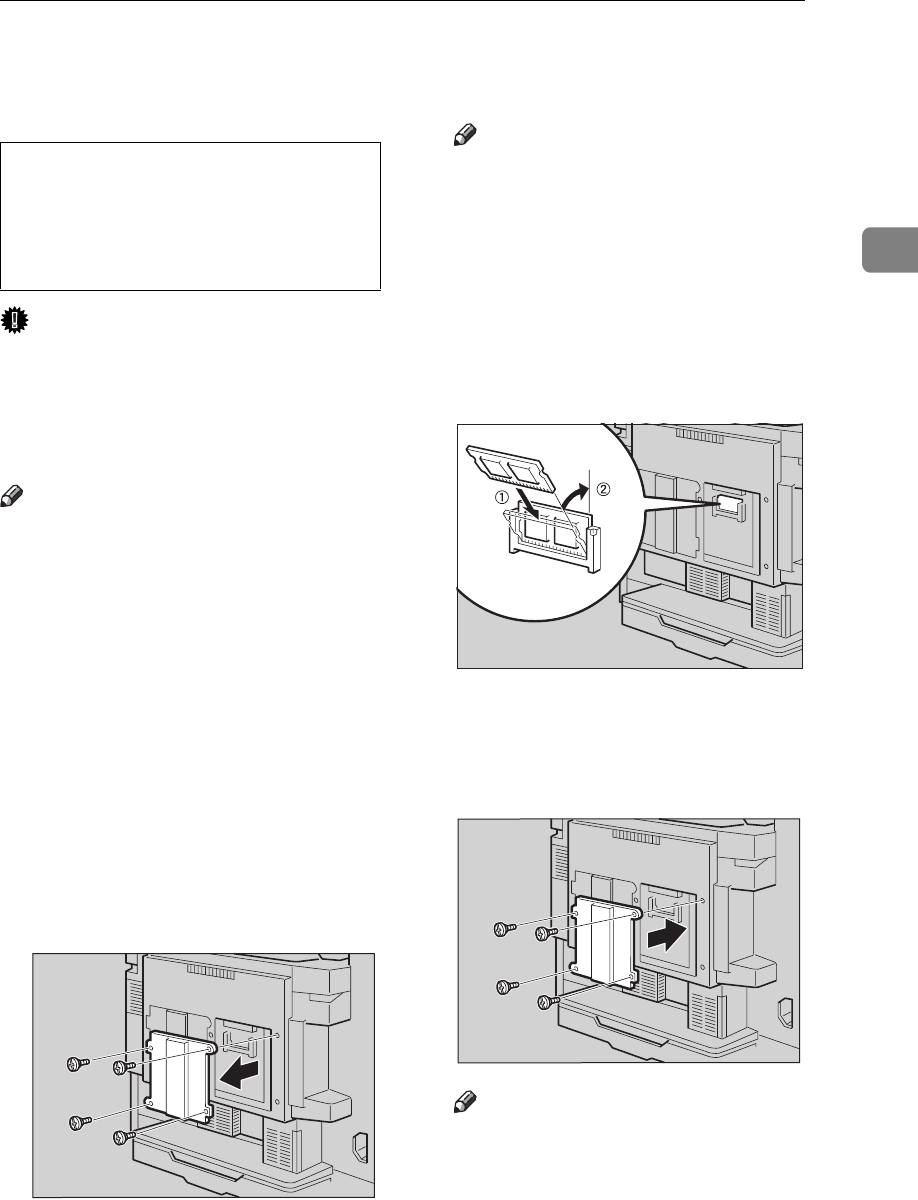 ① ②