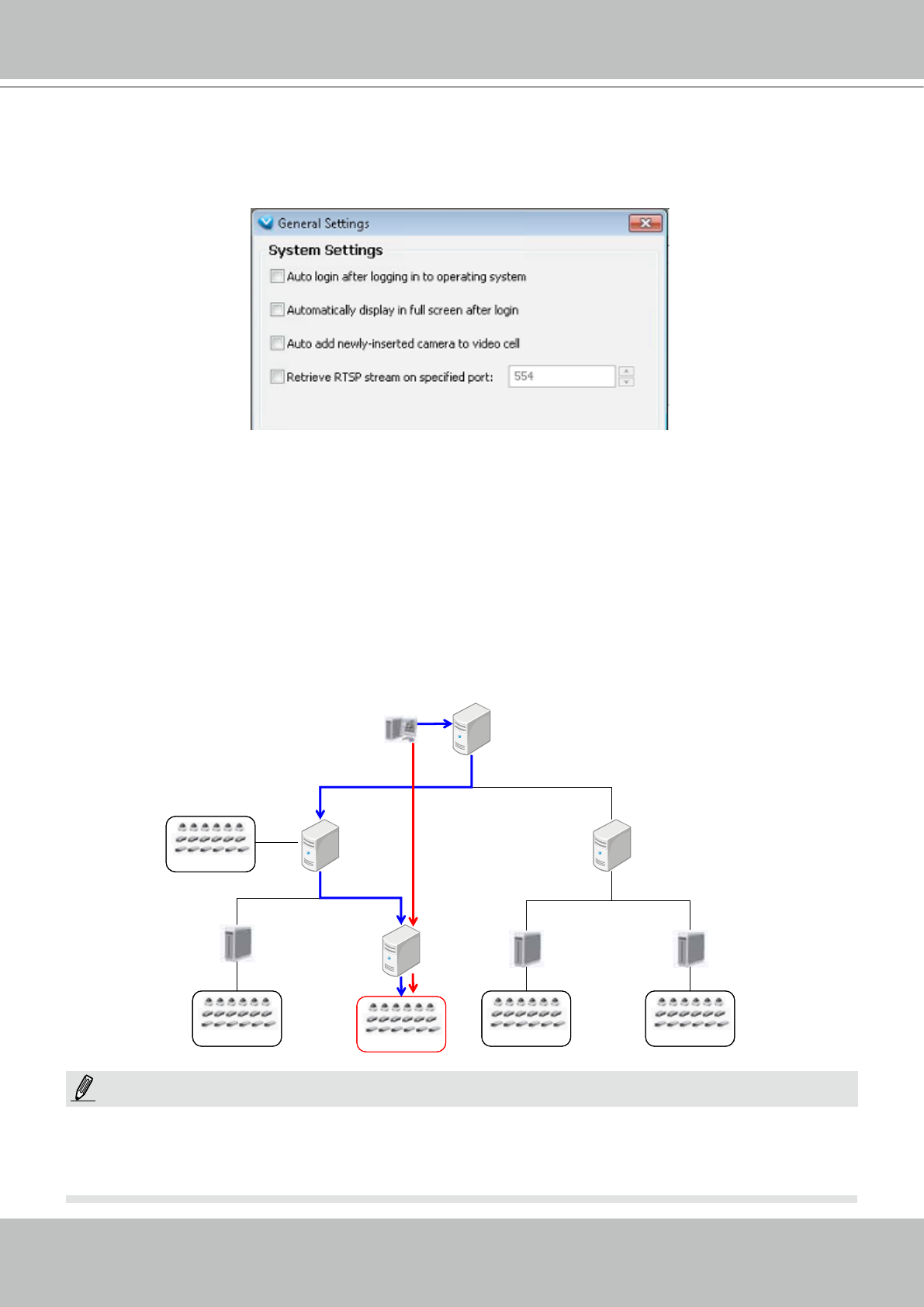 General Settings

System Settings

Auto login after logging in to operating system

Automatically display in full screen after login

Auto add newly-inserted camera to video cell

Retrieve RTSP stream on specified port: 554