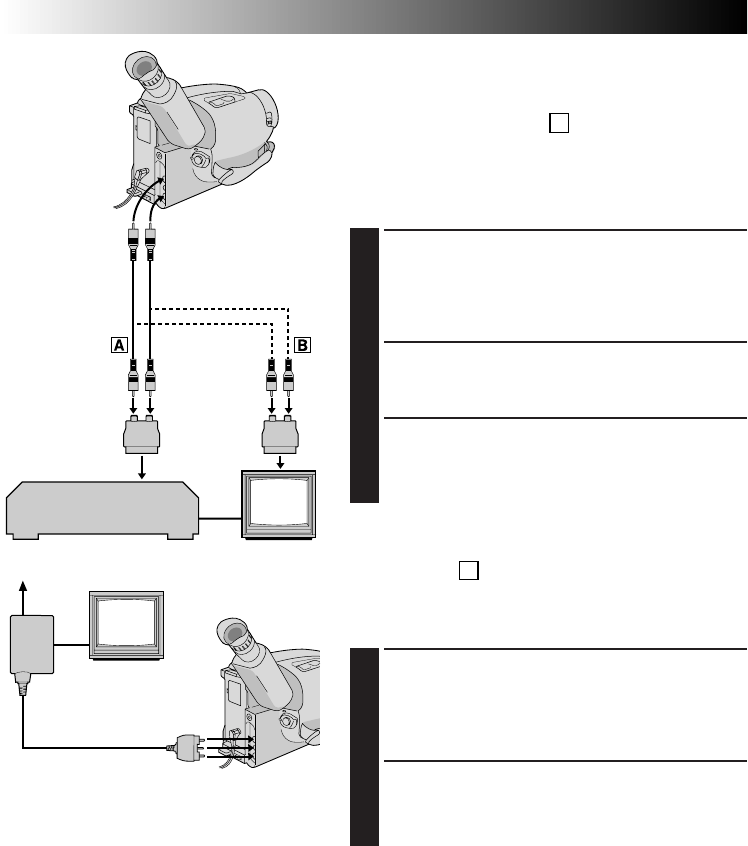 A

B