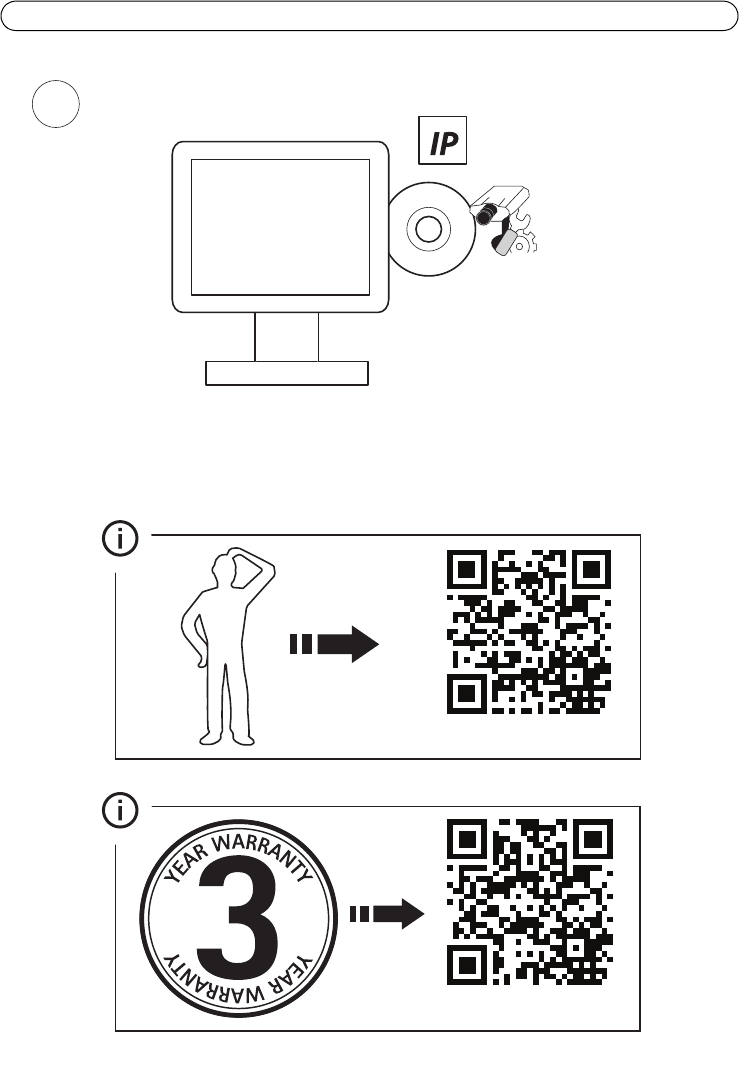 IP

i

i

YEAR WARRANTY
3
YEAR WARRANTY