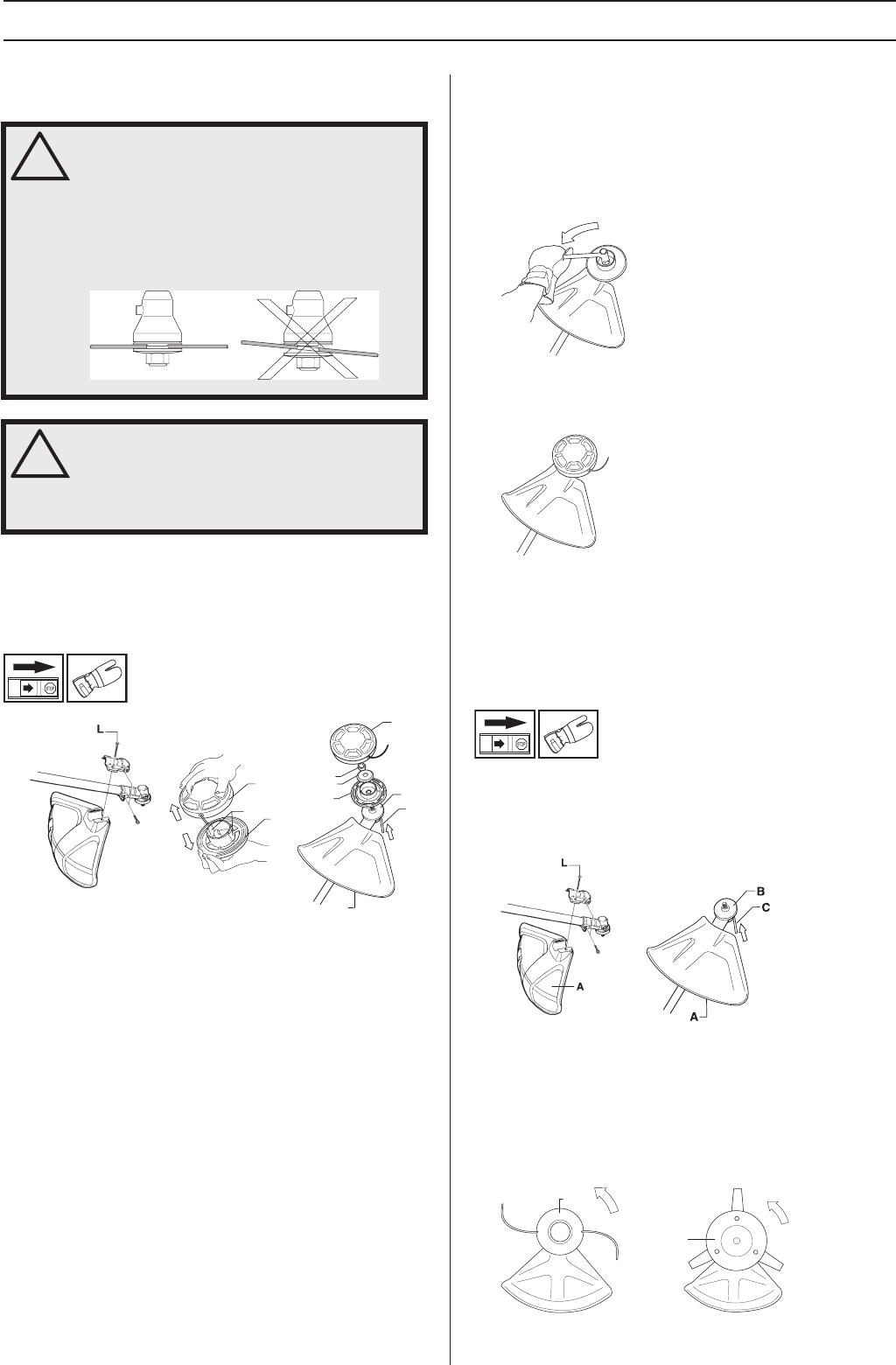 L

L

B

C

A

A