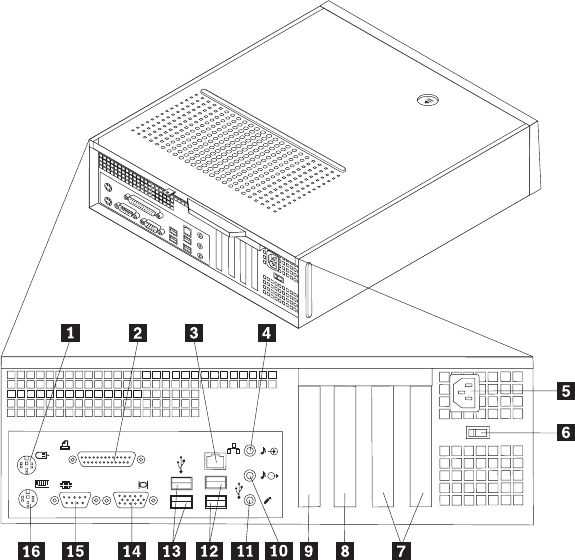 1
2
3
4
5
6
16
15
14
13
12
11
10
9
8
7