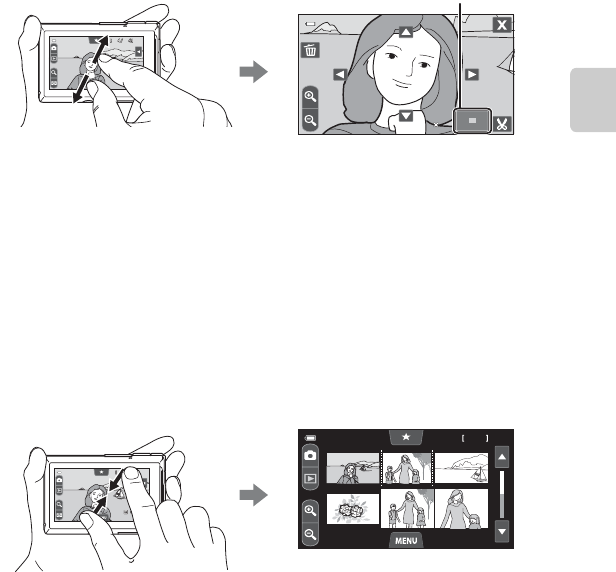 MENU