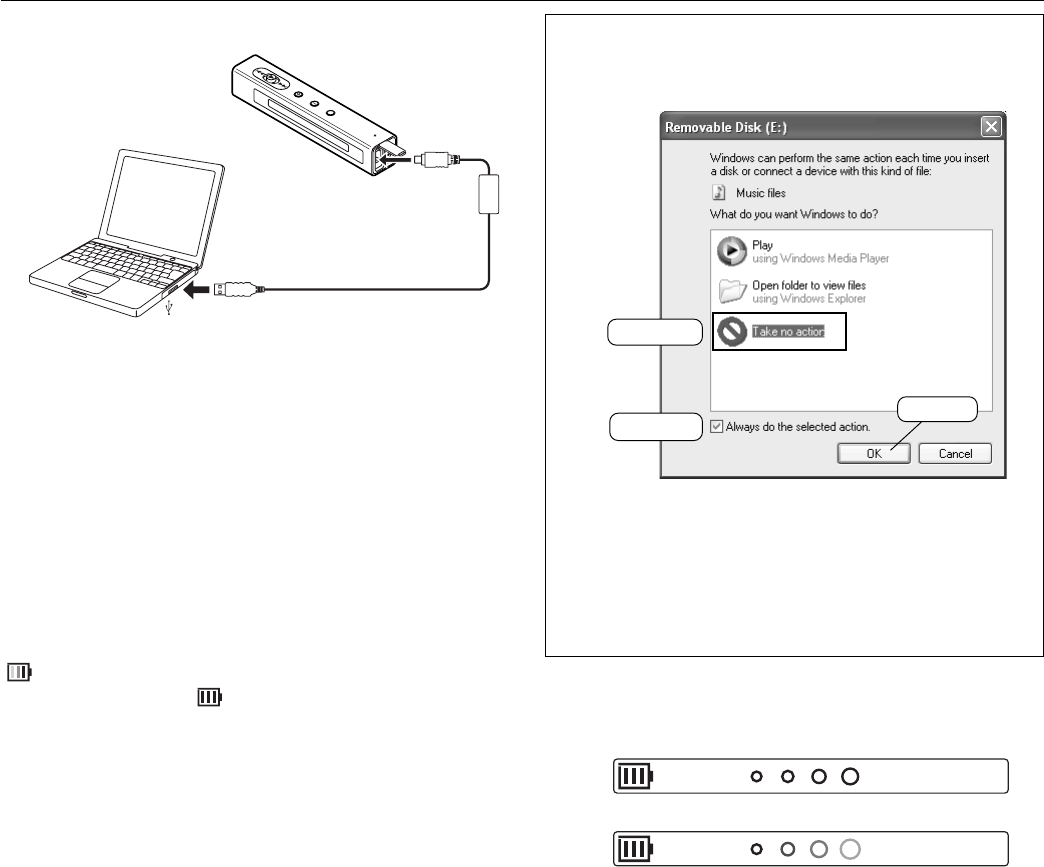 Removable Disk (E:)

Windows can perform the same action each time you insert a disk or connect a device with this kind of file:

Music files

What do you want Windows to do?

Play
using Windows Media Player

Open folder to view files
using Windows Explorer

Take no action

Always do the selected action.

OK

Cancel