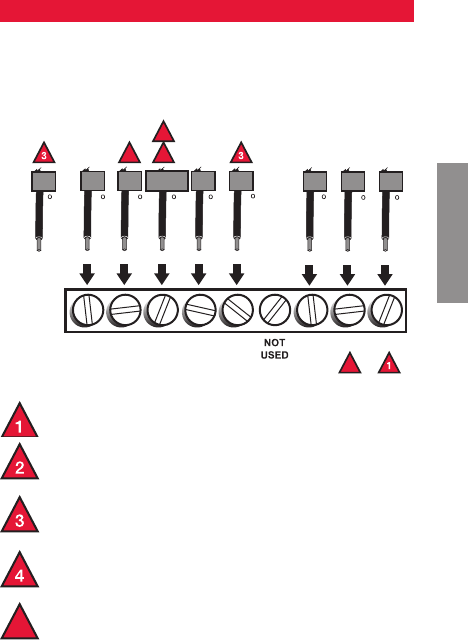 3

3

NOT USED

1

1

2

3

4