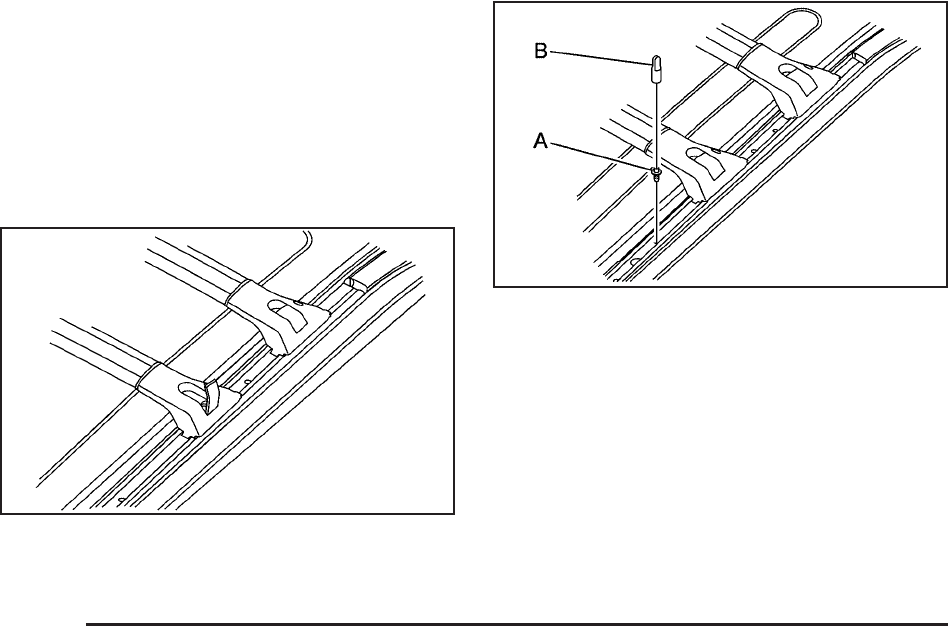 B

A